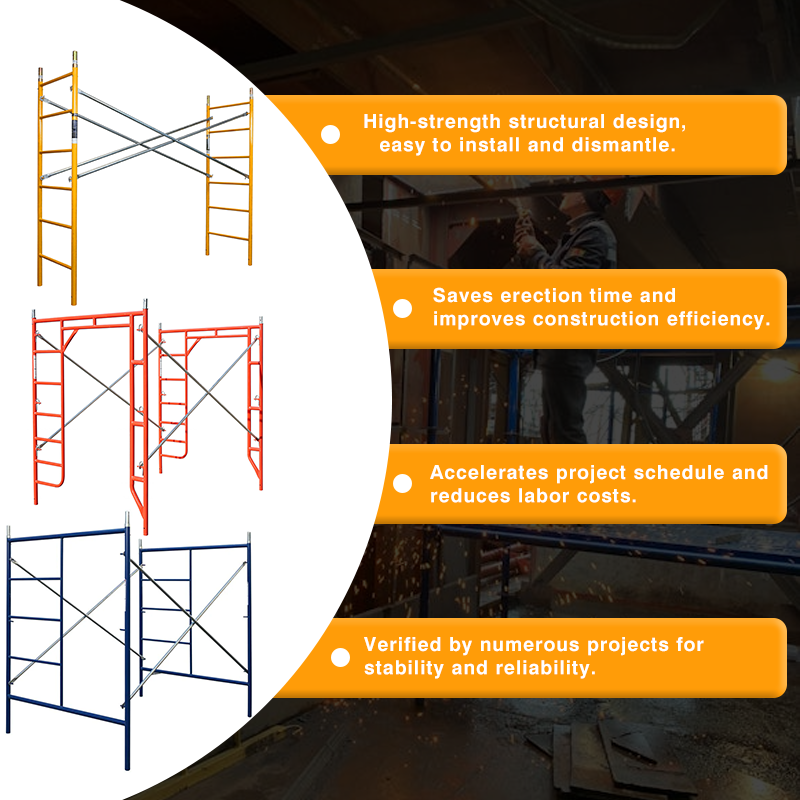 High-strength structural design, easy to install and dismantle.

Saves erection time and improves construction efficiency.

Accelerates project schedule and reduces labor costs.

Verified by numerous projects for stability and reliability.