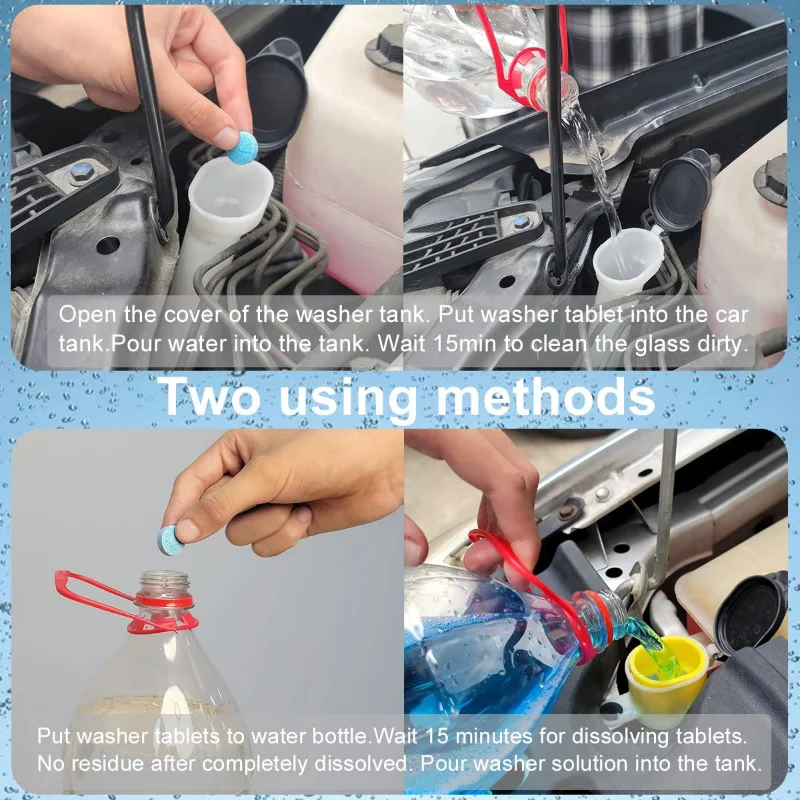 Open the cover of the washer tank. Put washer tablet into the car tank.Pour water into the tank. Wait 15min to clean the glass dirty.

Two using methods

Put washer tablets to water bottle.Wait 15 minutes for dissolving tablets. No residue after completely dissolved. Pour washer solution into the tank.