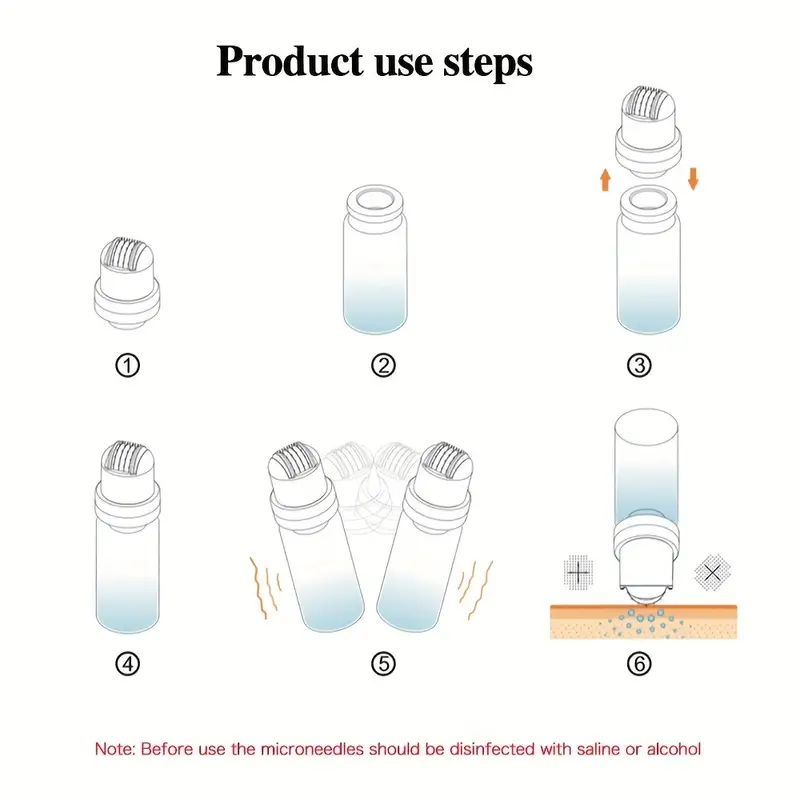 Product use steps

①

②

③

④

⑤

⑥

Note: Before use the microneedles should be disinfected with saline or alcohol