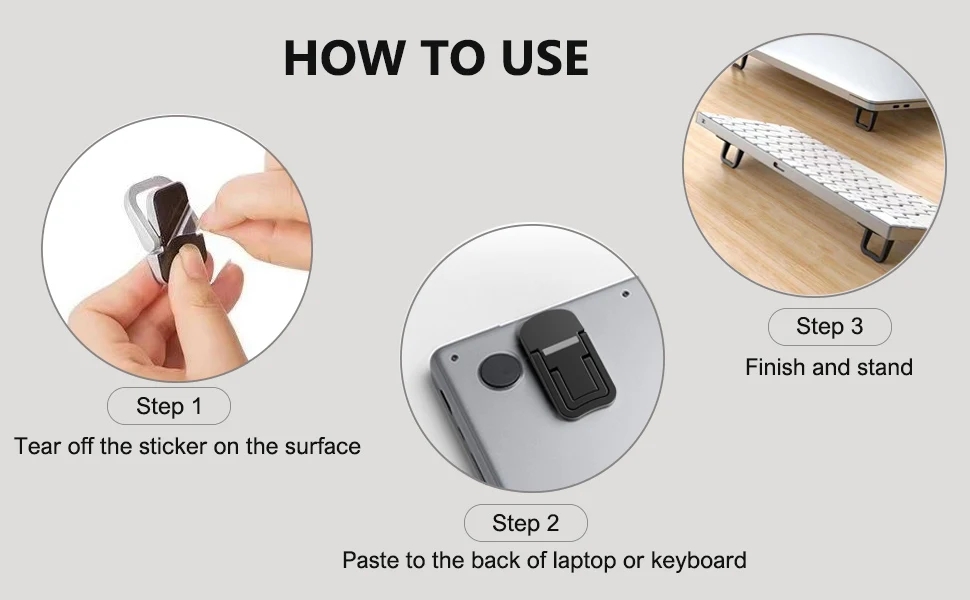 HOW TO USE

Step 1
Tear off the sticker on the surface

Step 2
Paste to the back of laptop or keyboard

Step 3
Finish and stand