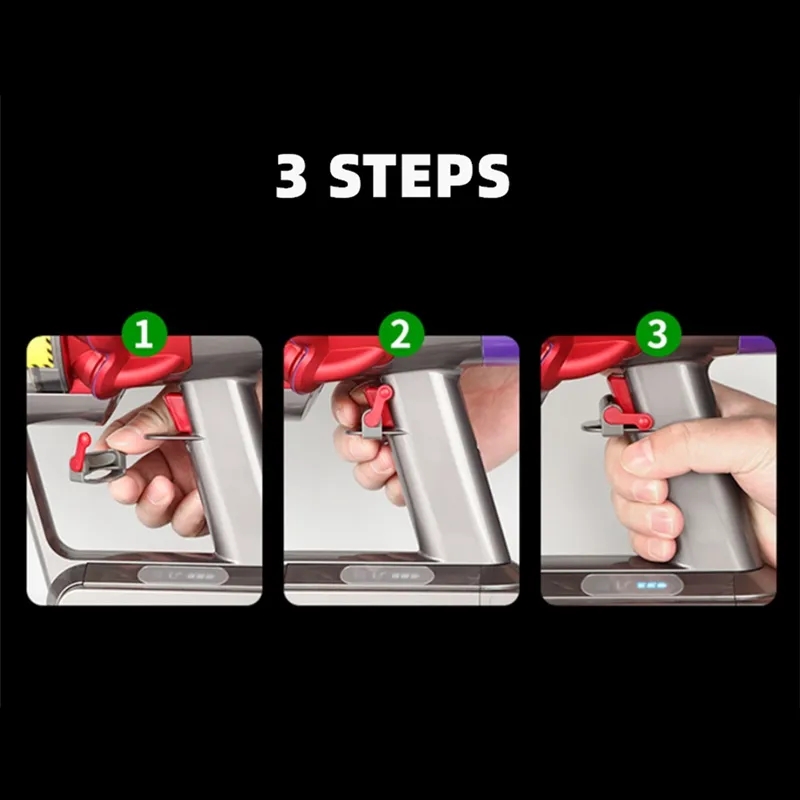 3 STEPS

1

2

3