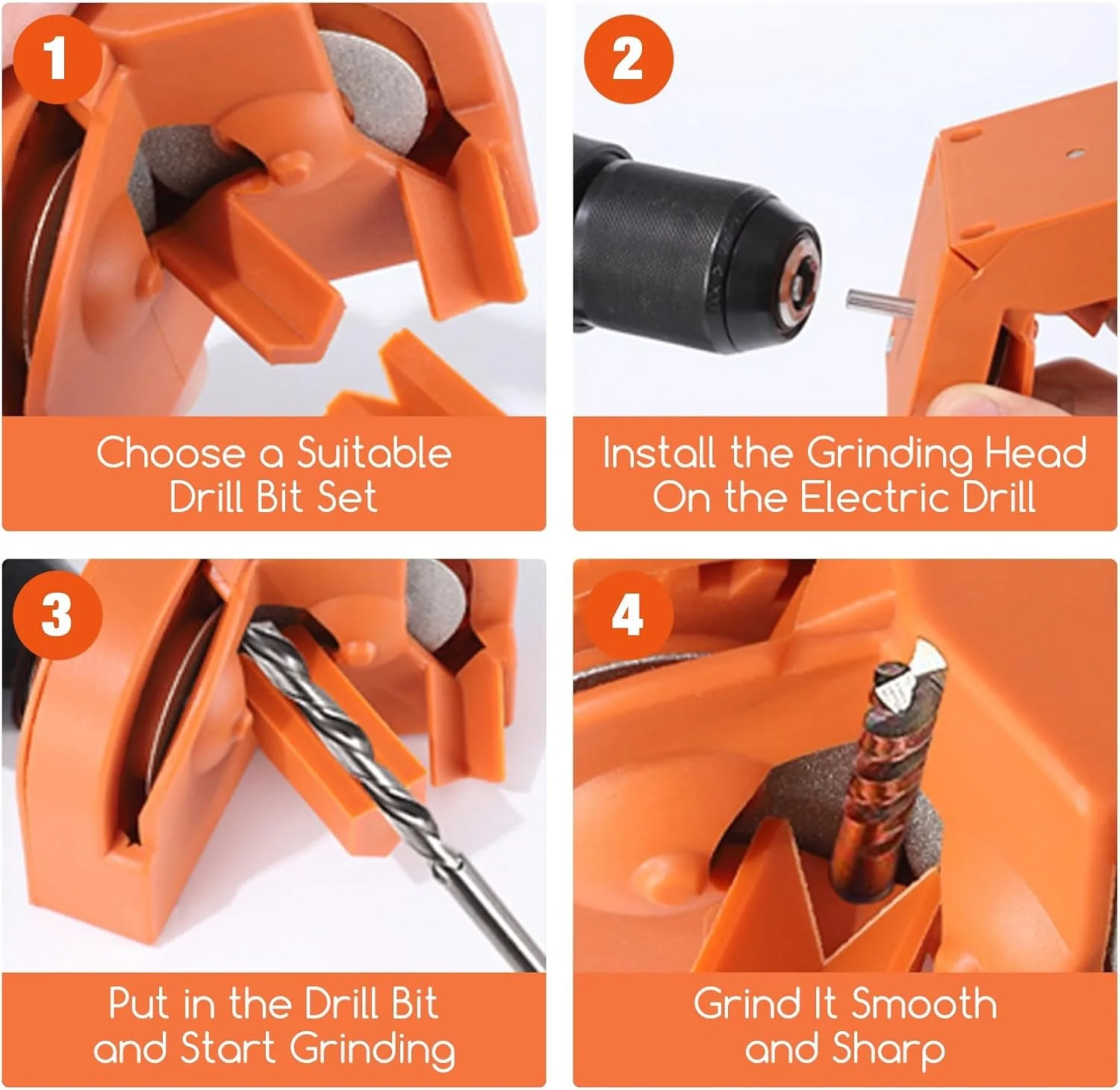 1

Choose a Suitable Drill Bit Set

2

Install the Grinding Head On the Electric Drill

3

Put in the Drill Bit and Start Grinding

4

Grind It Smooth and Sharp