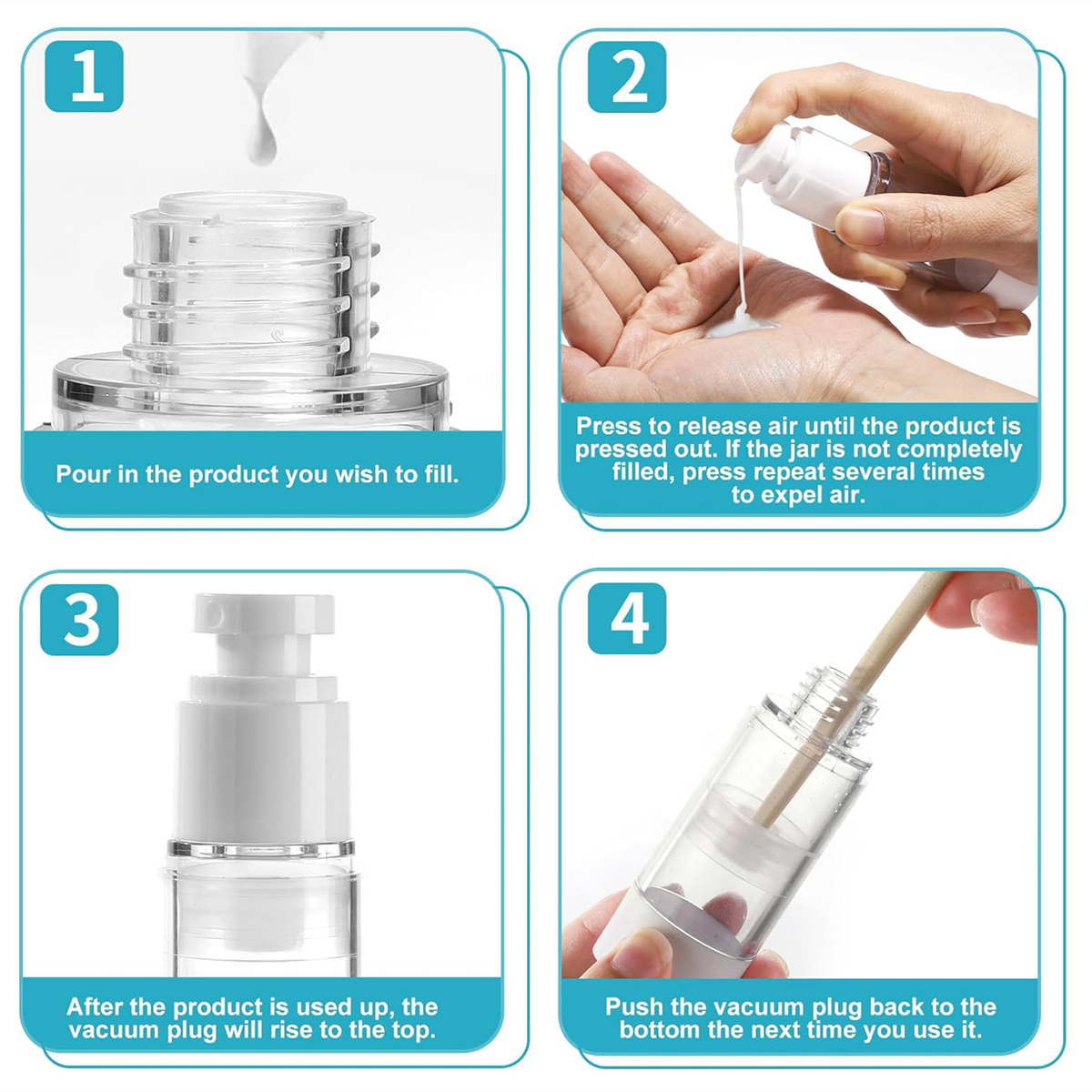 1

Pour in the product you wish to fill.

2

Press to release air until the product is pressed out. If the jar is not completely filled, press repeat several times to expel air.

3

After the product is used up, the vacuum plug will rise to the top.

4

Push the vacuum plug back to the bottom the next time you use it.