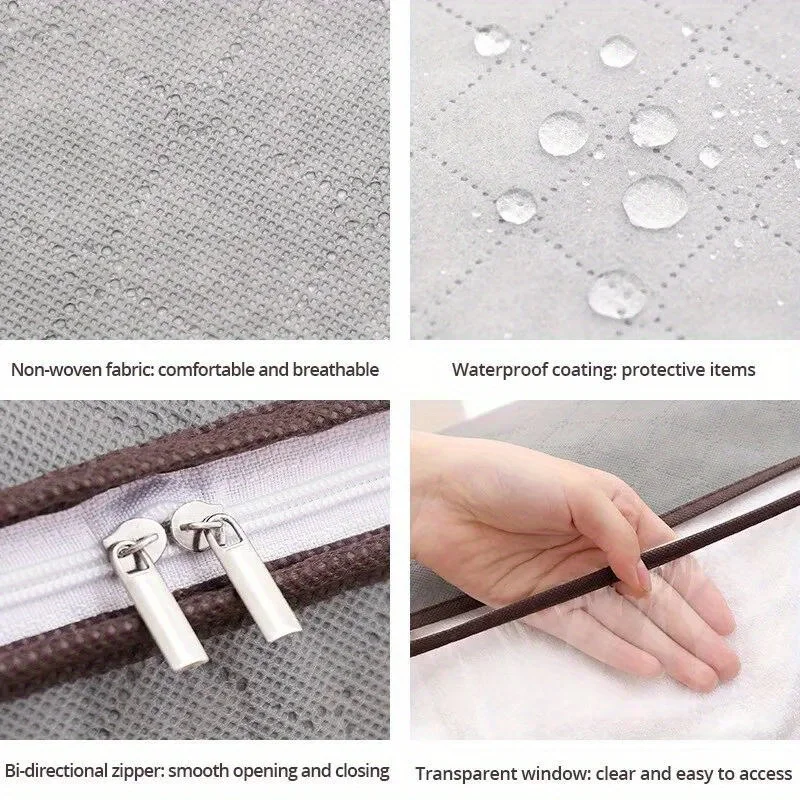 Non-woven fabric: comfortable and breathable

Waterproof coating: protective items

Bi-directional zipper: smooth opening and closing

Transparent window: clear and easy to access