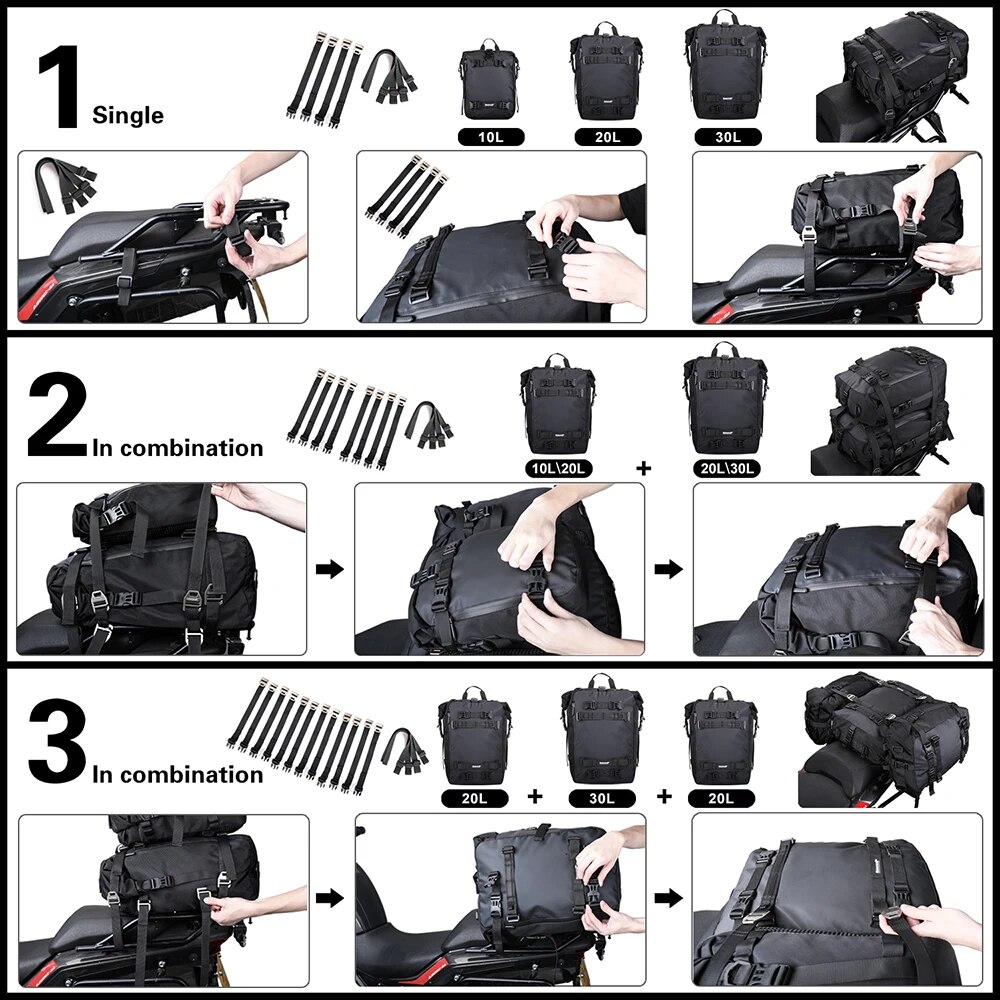 1 Single

10L

20L

30L

2 In combination

10L\20L

+

20L\30L

3 In combination

20L

+

30L

+

20L