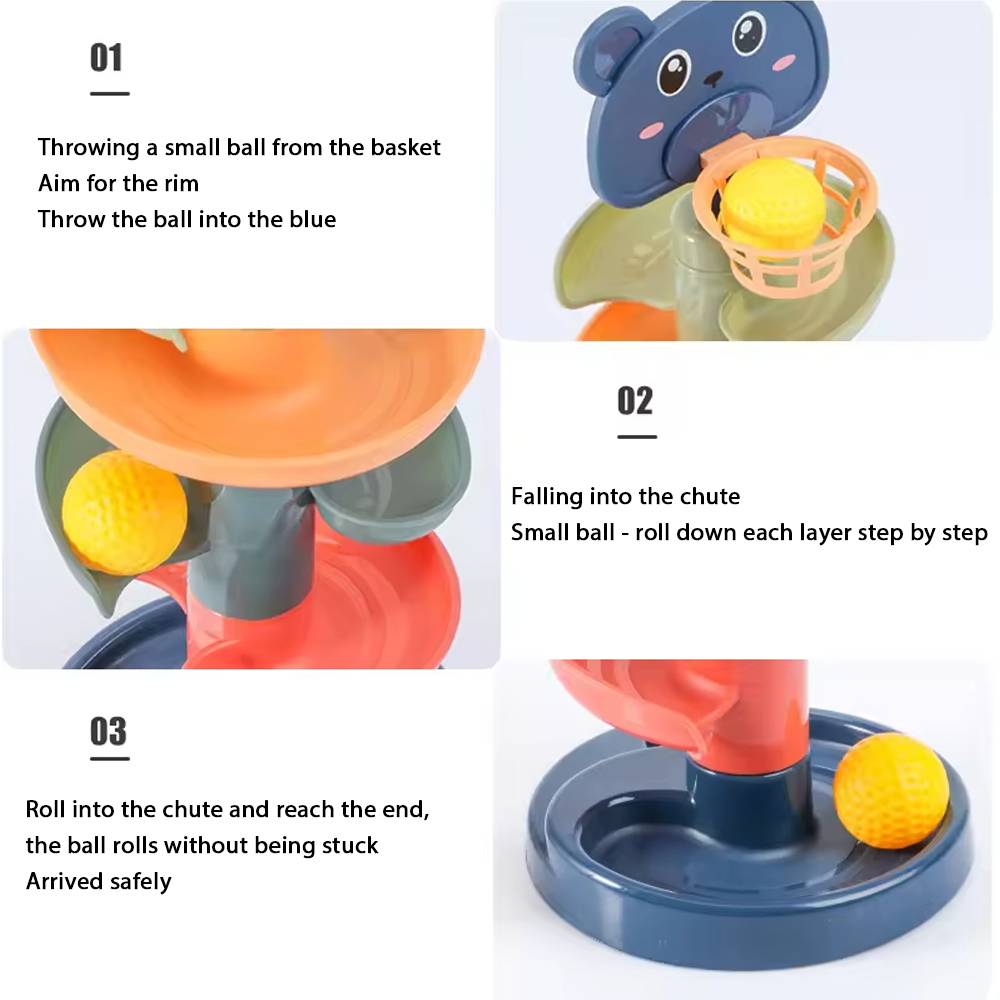 01

Throwing a small ball from the basket
Aim for the rim
Throw the ball into the blue

02

Falling into the chute
Small ball - roll down each layer step by step

03

Roll into the chute and reach the end,
the ball rolls without being stuck
Arrived safely