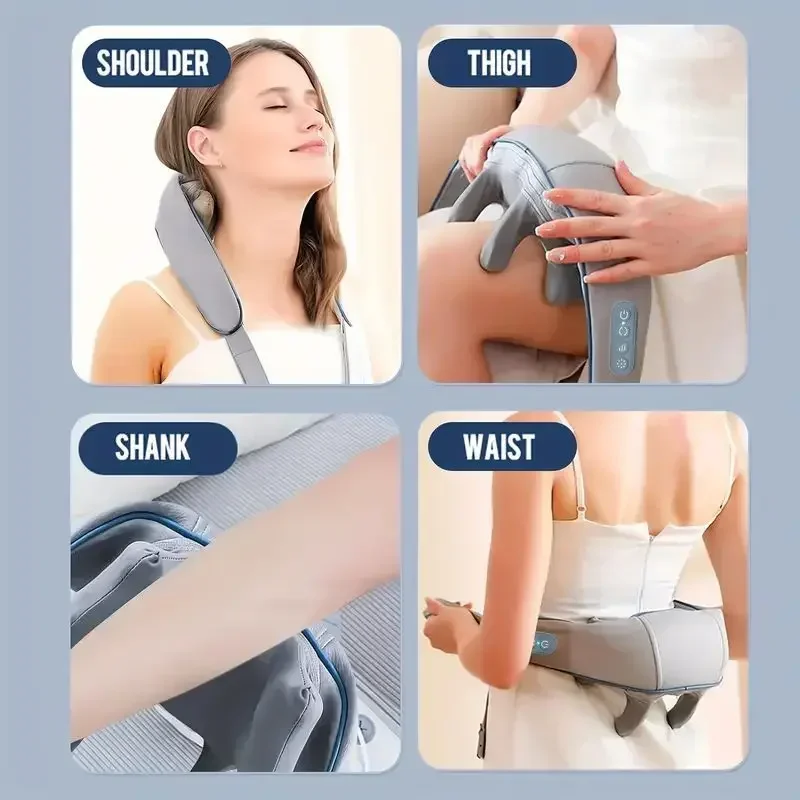 SHOULDER

THIGH

SHANK

WAIST