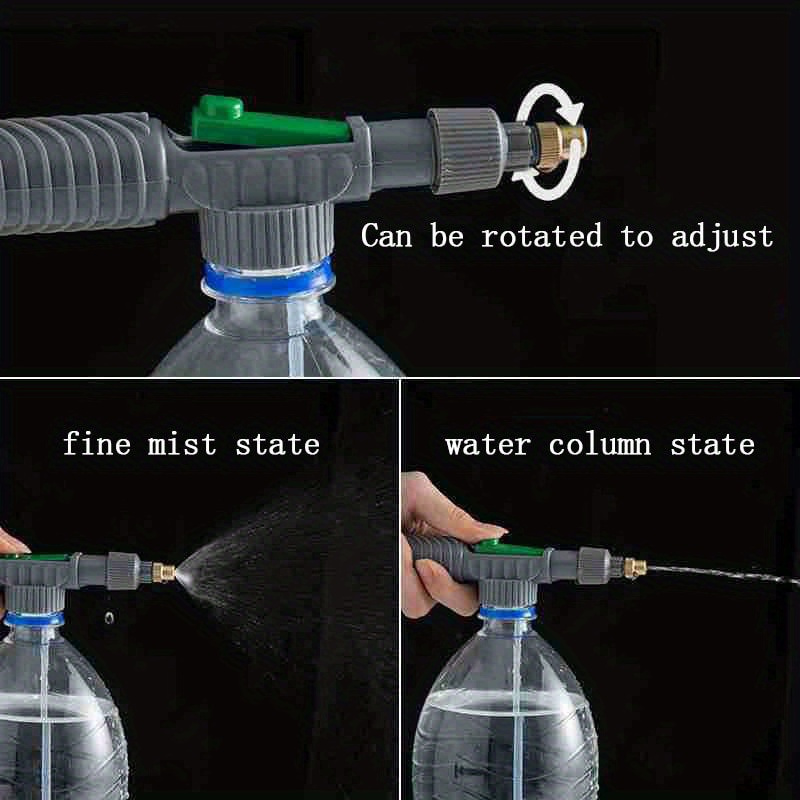 Can be rotated to adjust

fine mist state

water column state