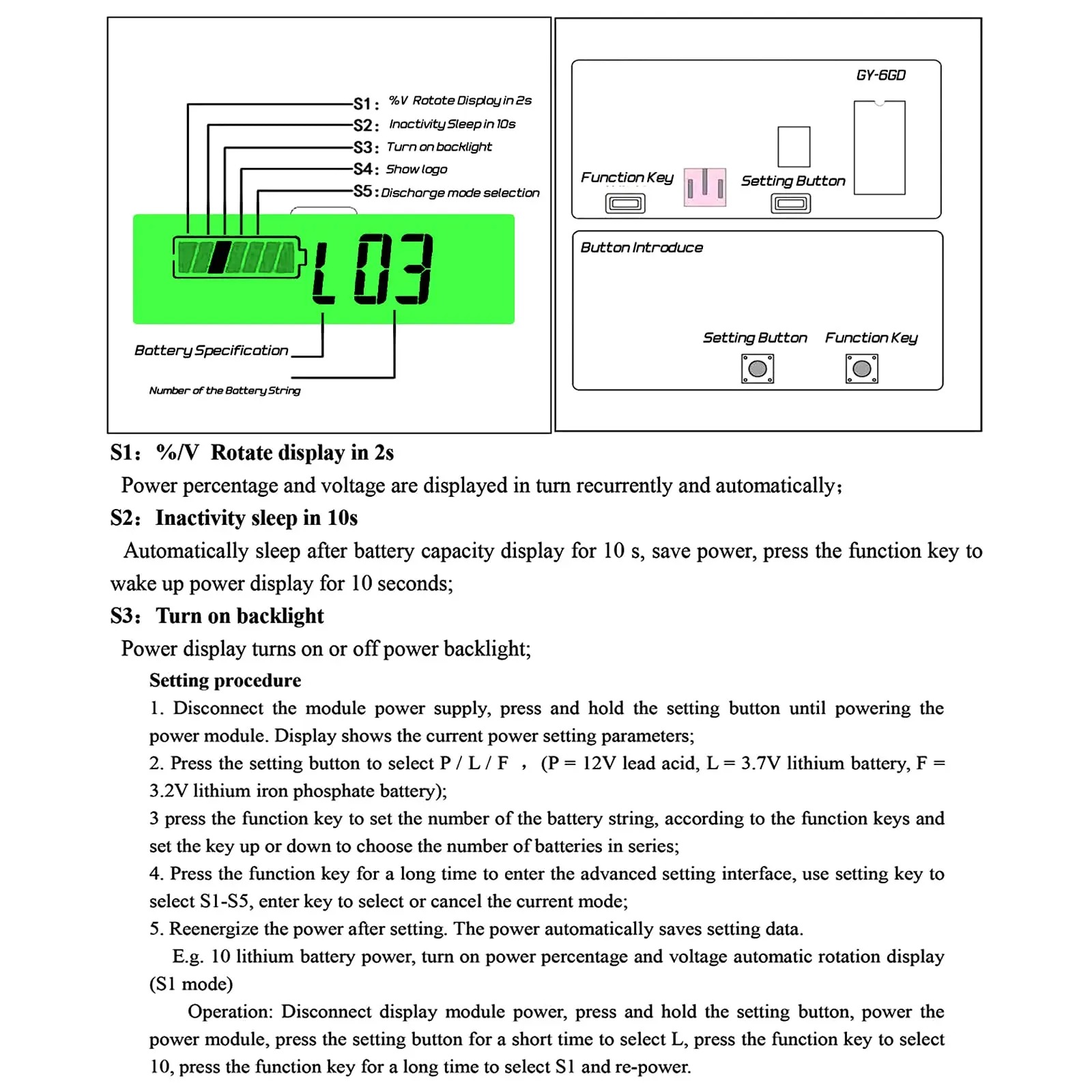 S1: %V Rotate Display in 2s
S2: Inactivity Sleep in 10s
S3: Turn on backlight
S4: Show logo
S5: Discharge mode selection

L03

Battery Specification
Number of the Battery String

GY-6GD
Function Key
Setting Button

Button Introduce
Setting Button
Function Key

S1: %/V Rotate display in 2s
Power percentage and voltage are displayed in turn recurrently and automatically;
S2: Inactivity sleep in 10s
Automatically sleep after battery capacity display for 10 s, save power, press the function key to wake up power display for 10 seconds;
S3: Turn on backlight
Power display turns on or off power backlight;
Setting procedure
1. Disconnect the module power supply, press and hold the setting button until powering the power module. Display shows the current power setting parameters;
2. Press the setting button to select P / L / F , (P = 12V lead acid, L = 3.7V lithium battery, F = 3.2V lithium iron phosphate battery);
3 press the function key to set the number of the battery string, according to the function keys and set the key up or down to choose the number of batteries in series;
4. Press the function key for a long time to enter the advanced setting interface, use setting key to select S1-S5, enter key to select or cancel the current mode;
5. Reenergize the power after setting. The power automatically saves setting data.
E.g. 10 lithium battery power, turn on power percentage and voltage automatic rotation display (S1 mode)
Operation: Disconnect display module power, press and hold the setting button, power the power module, press the setting button for a short time to select L, press the function key to select 10, press the function key for a long time to select S1 and re-power.