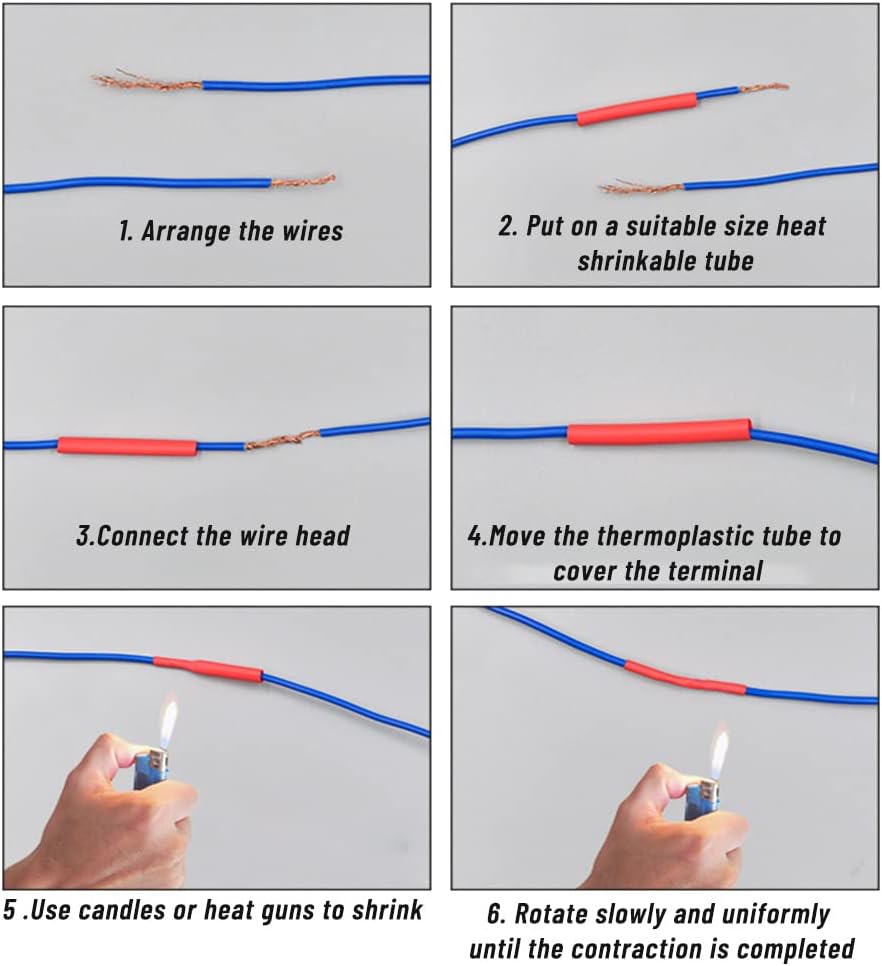 1. Arrange the wires

2. Put on a suitable size heat shrinkable tube

3.Connect the wire head

4.Move the thermoplastic tube to cover the terminal

5 .Use candles or heat guns to shrink

6. Rotate slowly and uniformly until the contraction is completed