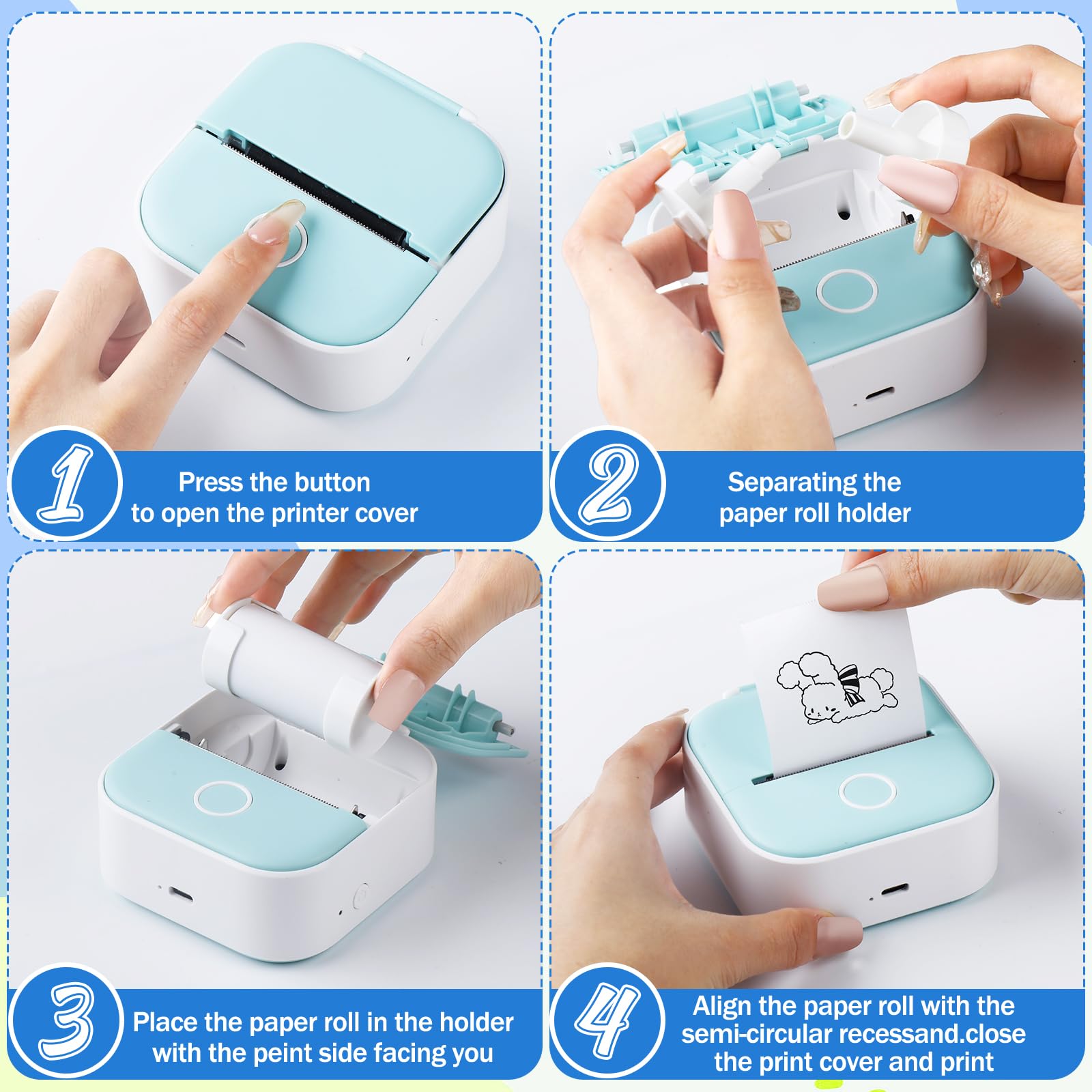 1

Press the button
to open the printer cover

2

Separating the
paper roll holder

3

Place the paper roll in the holder
with the peint side facing you

4

Align the paper roll with the
semi-circular recessand.close
the print cover and print