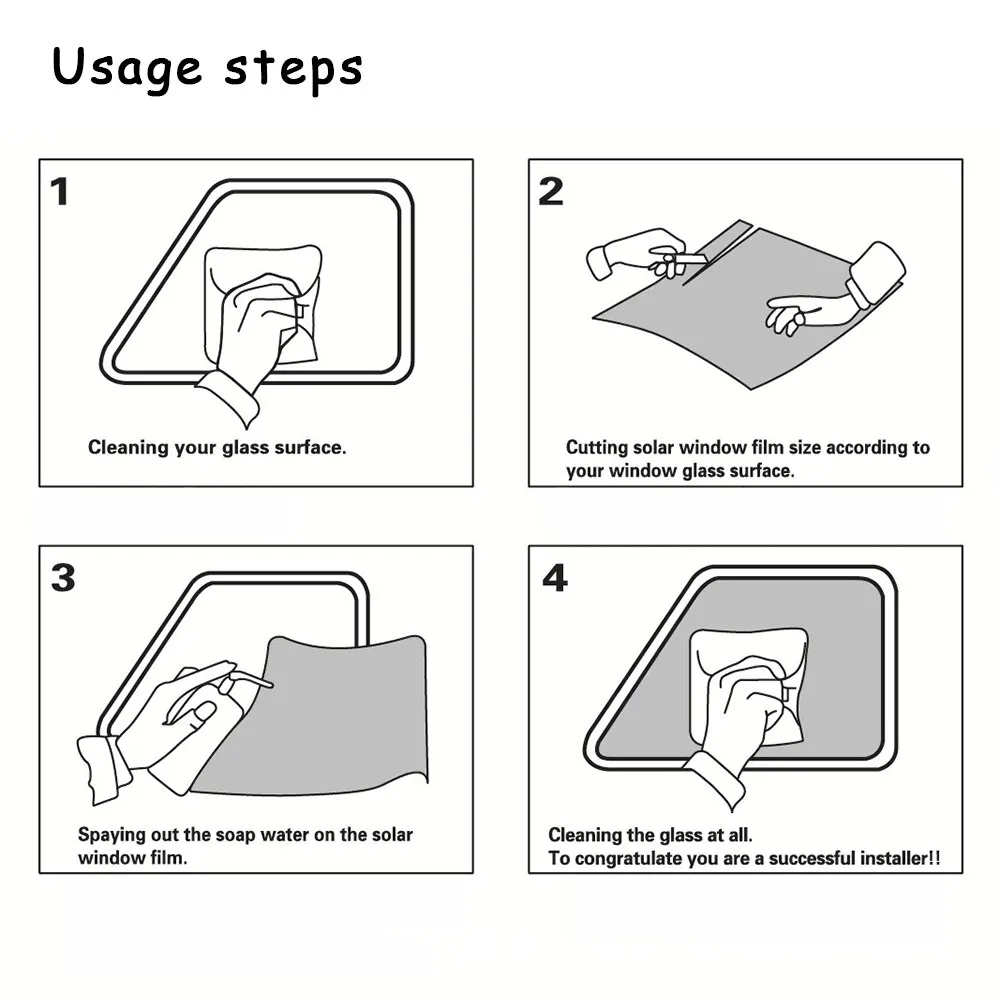 Usage steps

1

Cleaning your glass surface.

2

Cutting solar window film size according to your window glass surface.

3

Spaying out the soap water on the solar window film.

4

Cleaning the glass at all.
To congratulate you are a successful installer!!