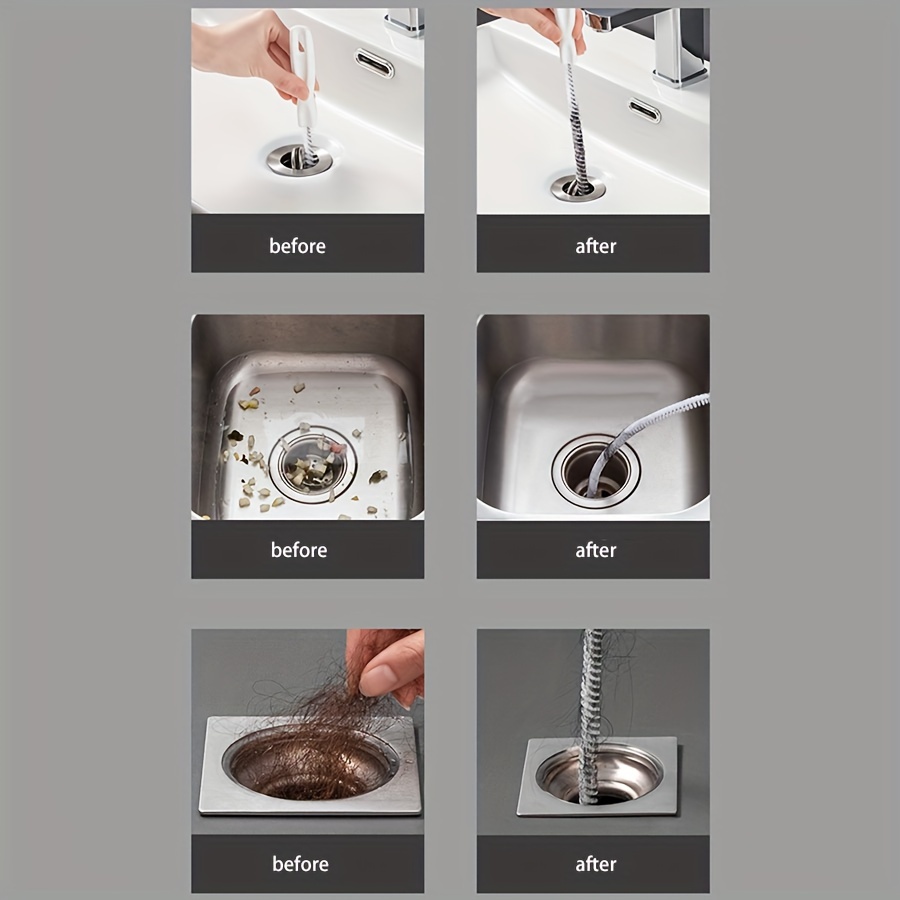 before

after

before

after

before

after