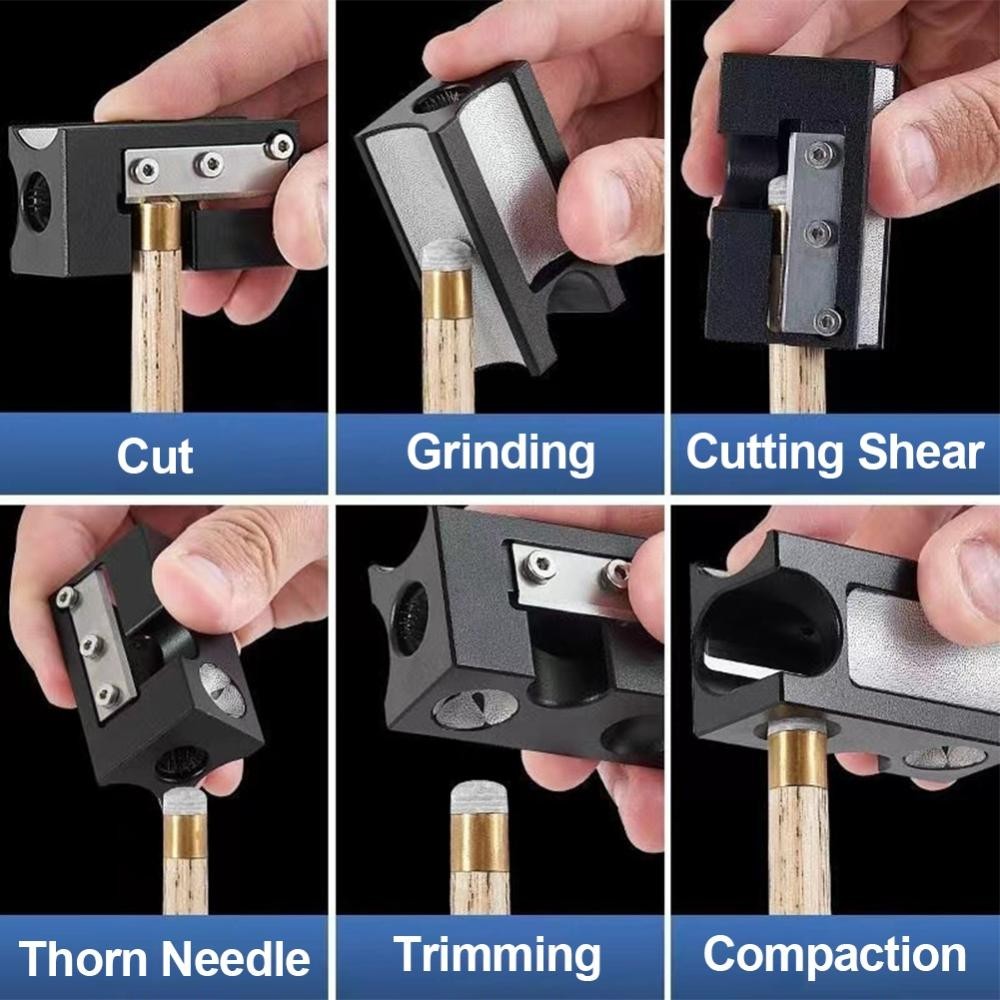 Cut

Grinding

Cutting Shear

Thorn Needle

Trimming

Compaction