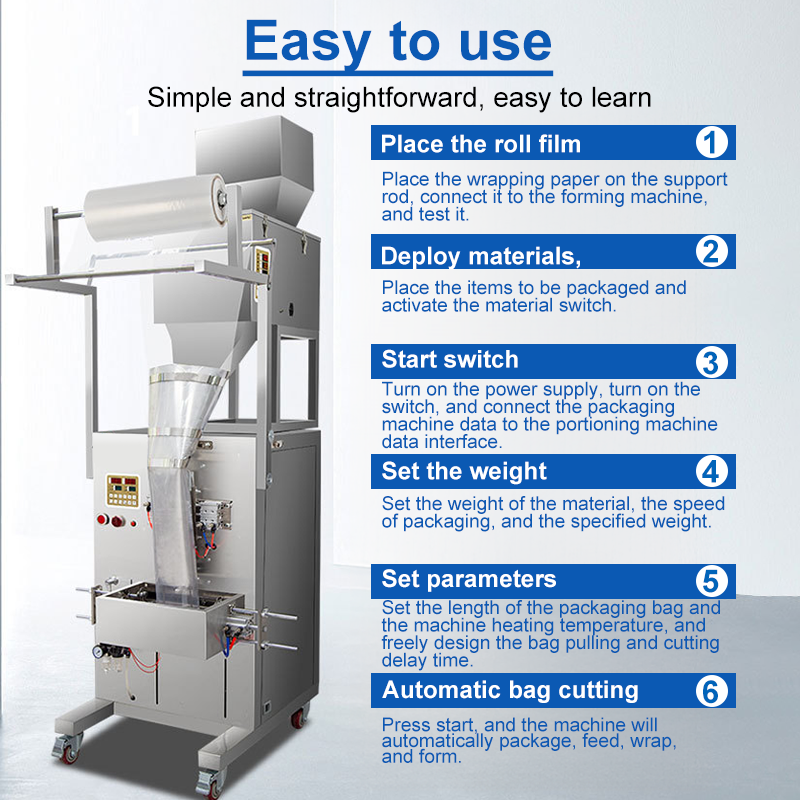 Easy to use

Simple and straightforward, easy to learn

Place the roll film 1

Place the wrapping paper on the support rod, connect it to the forming machine, and test it.

Deploy materials, 2

Place the items to be packaged and activate the material switch.

Start switch 3

Turn on the power supply, turn on the switch, and connect the packaging machine data to the portioning machine data interface.

Set the weight 4

Set the weight of the material, the speed of packaging, and the specified weight.

Set parameters 5

Set the length of the packaging bag and the machine heating temperature, and freely design the bag pulling and cutting delay time.

Automatic bag cutting 6

Press start, and the machine will automatically package, feed, wrap, and form.