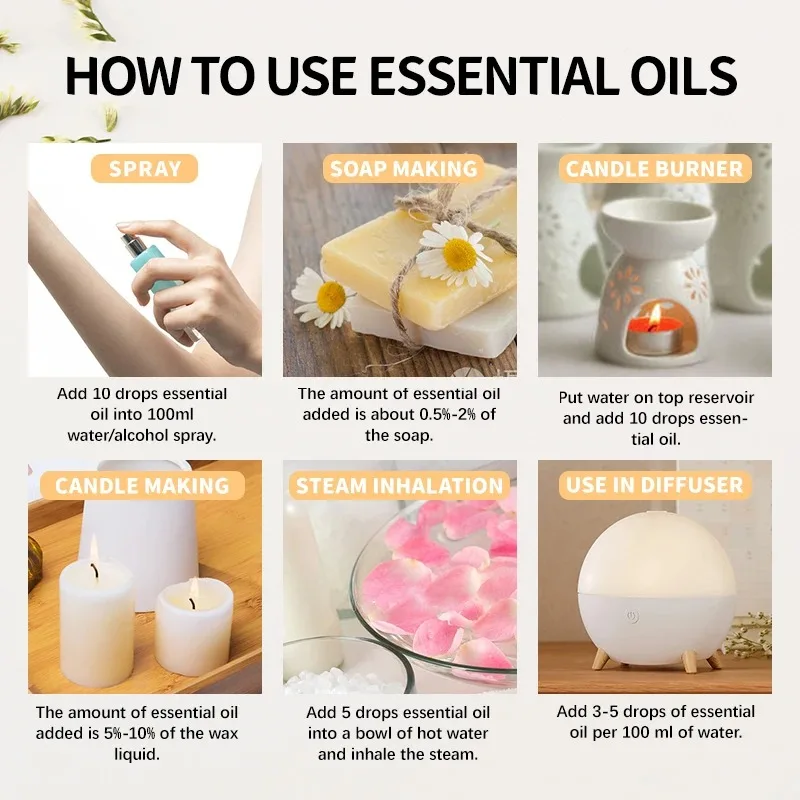 HOW TO USE ESSENTIAL OILS

SPRAY

Add 10 drops essential oil into 100ml water/alcohol spray.

SOAP MAKING

The amount of essential oil added is about 0.5%-2% of the soap.

CANDLE BURNER

Put water on top reservoir and add 10 drops essential oil.

CANDLE MAKING

The amount of essential oil added is 5%-10% of the wax liquid.

STEAM INHALATION

Add 5 drops essential oil into a bowl of hot water and inhale the steam.

USE IN DIFFUSER

Add 3-5 drops of essential oil per 100 ml of water.