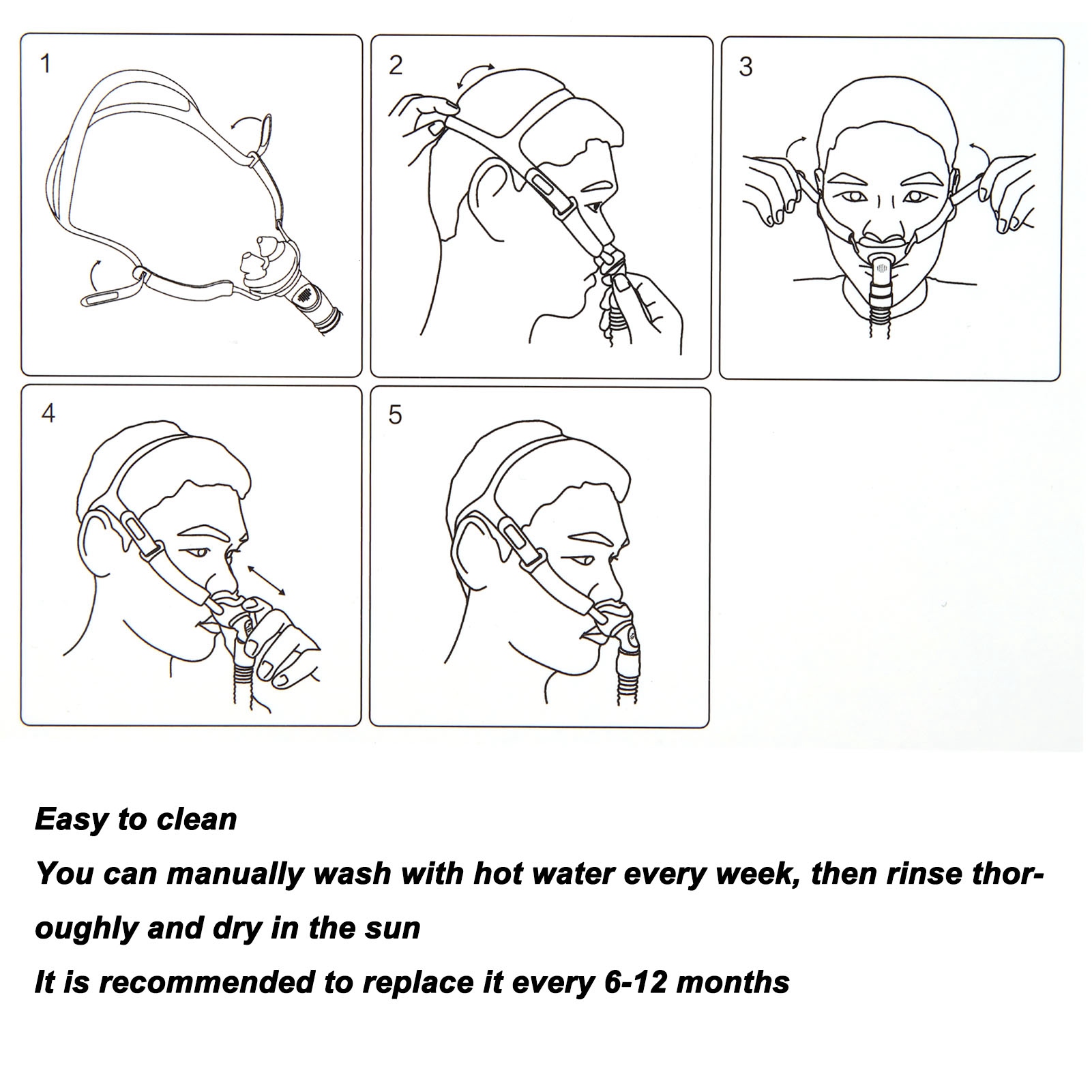 1

2

3

4

5

Easy to clean

You can manually wash with hot water every week, then rinse thoroughly and dry in the sun

It is recommended to replace it every 6-12 months