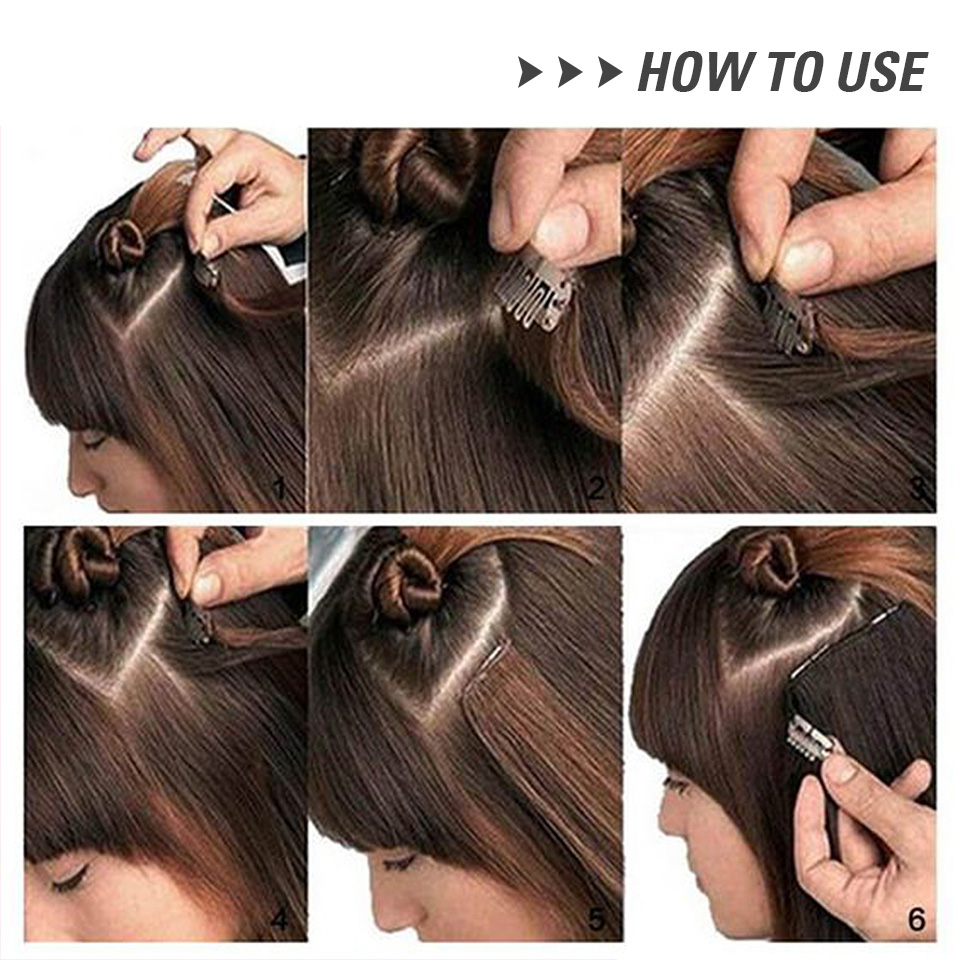 HOW TO USE

1

2

3

4

5

6