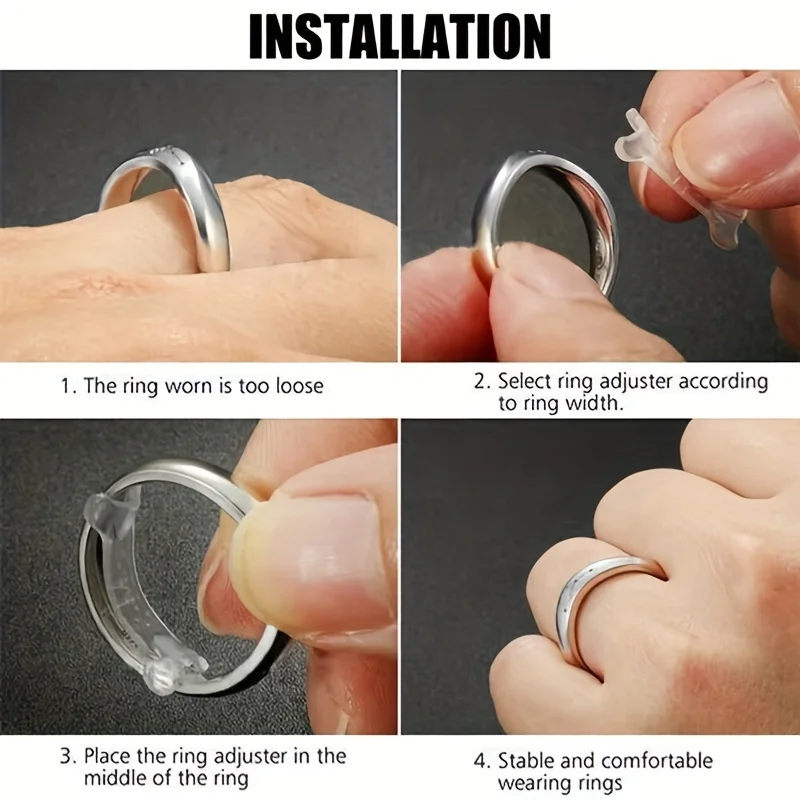 INSTALLATION

1. The ring worn is too loose

2. Select ring adjuster according to ring width.

3. Place the ring adjuster in the middle of the ring

4. Stable and comfortable wearing rings