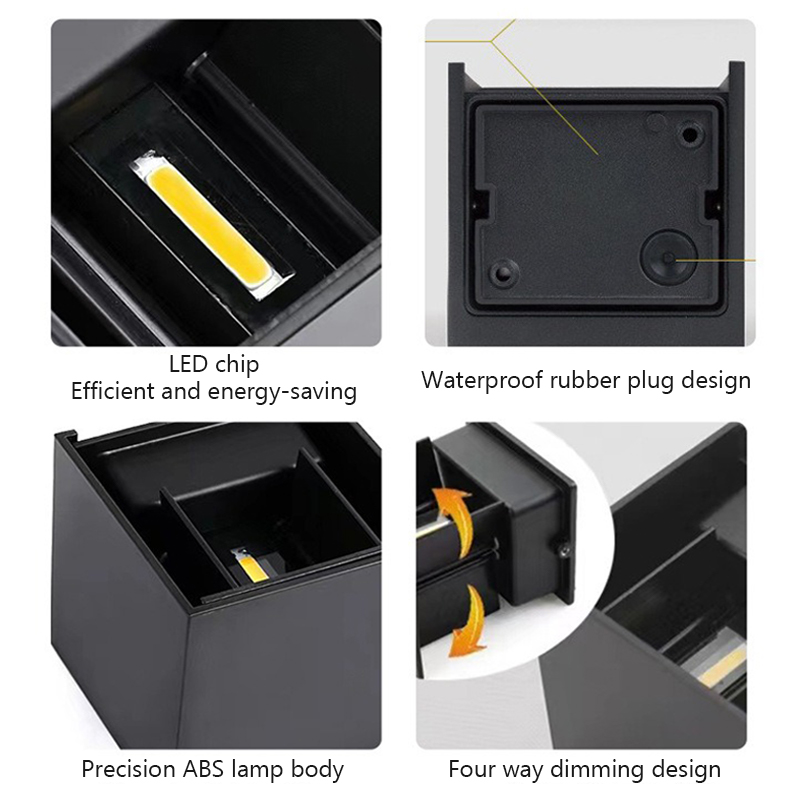 LED chip
Efficient and energy-saving

Waterproof rubber plug design

Precision ABS lamp body

Four way dimming design