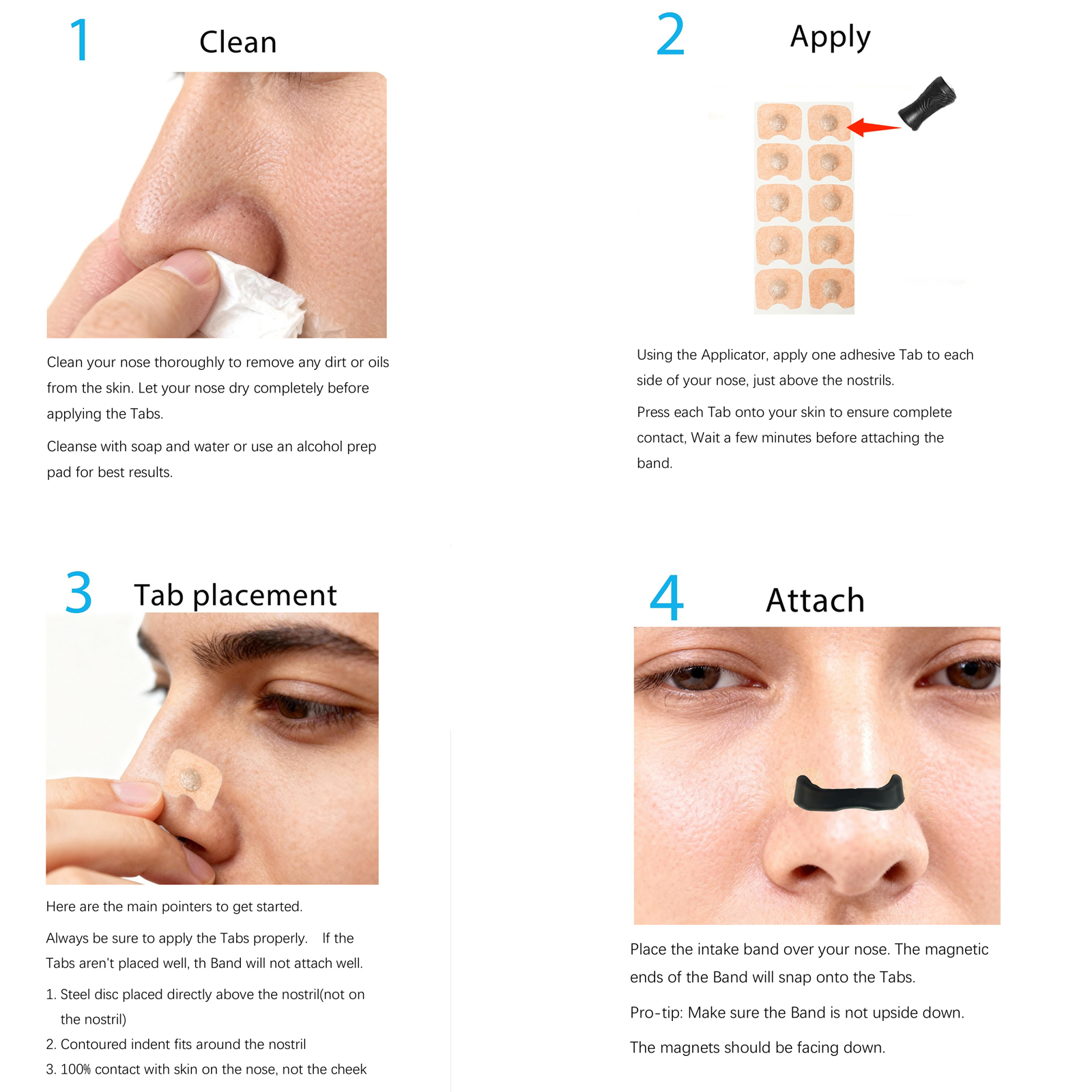 1 Clean

Clean your nose thoroughly to remove any dirt or oils from the skin. Let your nose dry completely before applying the Tabs.

Cleanse with soap and water or use an alcohol prep pad for best results.

2 Apply

Using the Applicator, apply one adhesive Tab to each side of your nose, just above the nostrils.

Press each Tab onto your skin to ensure complete contact, Wait a few minutes before attaching the band.

3 Tab placement

Here are the main pointers to get started.

Always be sure to apply the Tabs properly. If the Tabs aren't placed well, th Band will not attach well.

1. Steel disc placed directly above the nostril(not on the nostril)
2. Contoured indent fits around the nostril
3. 100% contact with skin on the nose, not the cheek

4 Attach

Place the intake band over your nose. The magnetic ends of the Band will snap onto the Tabs.

Pro-tip: Make sure the Band is not upside down.

The magnets should be facing down.