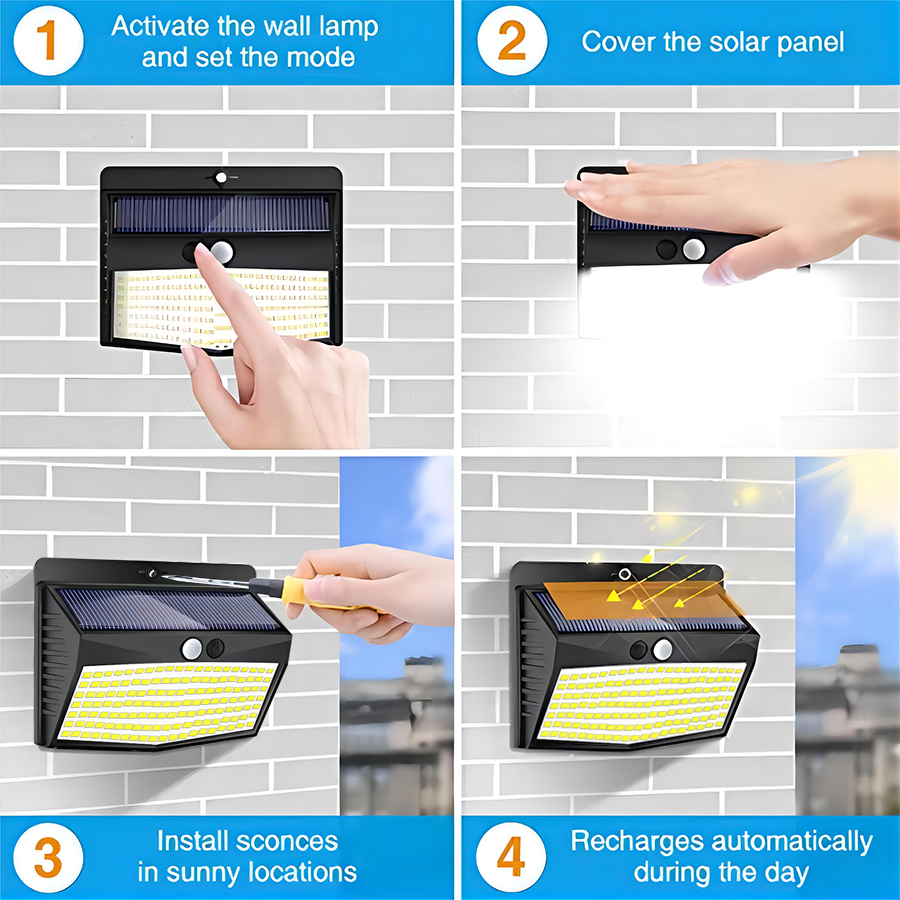 1 Activate the wall lamp and set the mode

2 Cover the solar panel

3 Install sconces in sunny locations

4 Recharges automatically during the day