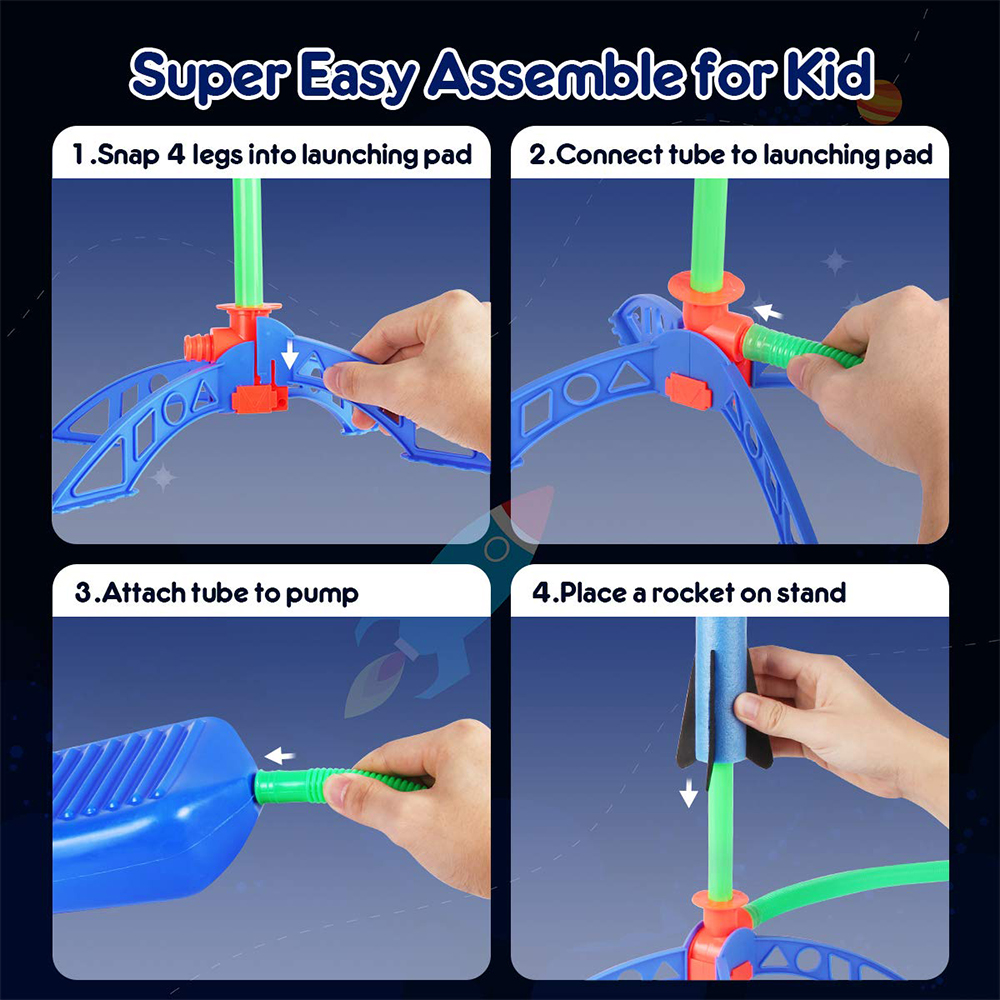 Super Easy Assemble for Kid

1.Snap 4 legs into launching pad

2.Connect tube to launching pad

3.Attach tube to pump

4.Place a rocket on stand