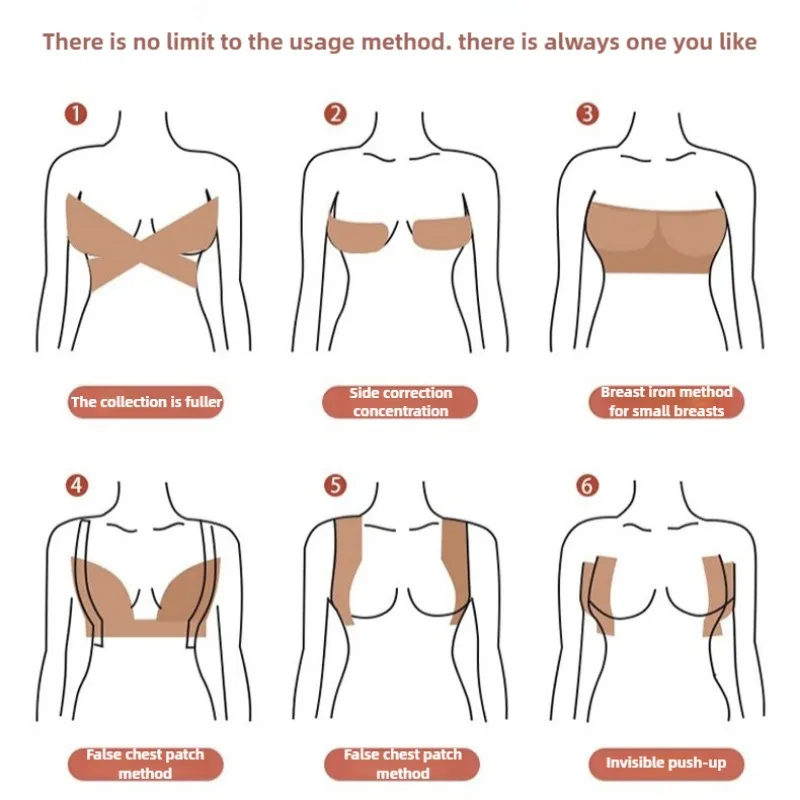 There is no limit to the usage method. there is always one you like

1
The collection is fuller

2
Side correction concentration

3
Breast iron method for small breasts

4
False chest patch method

5
False chest patch method

6
Invisible push-up