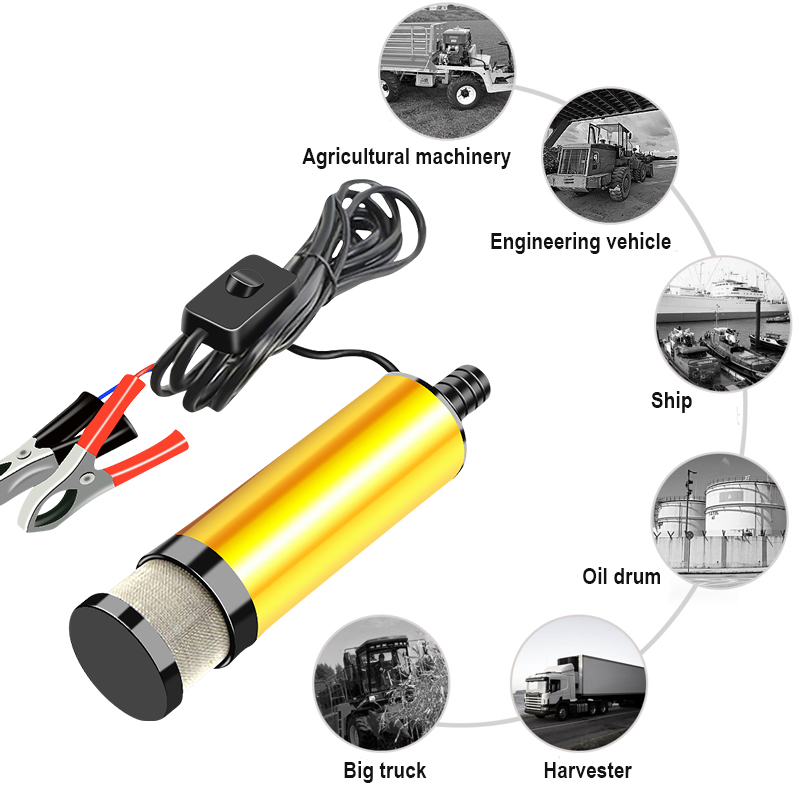 Agricultural machinery

Engineering vehicle

Ship

Oil drum

Big truck

Harvester