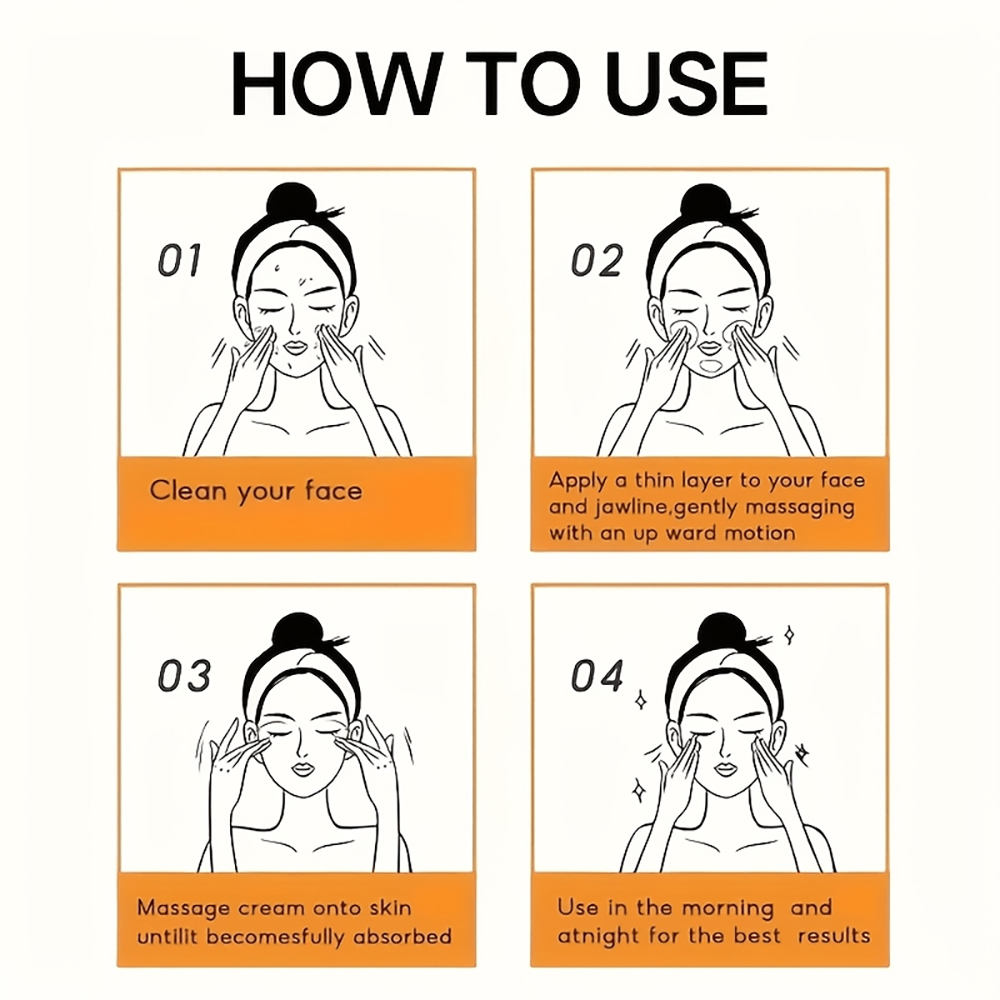 HOW TO USE

01

Clean your face

02

Apply a thin layer to your face and jawline,gently massaging with an up ward motion

03

Massage cream onto skin untilit becomesfully absorbed

04

Use in the morning and atnight for the best results