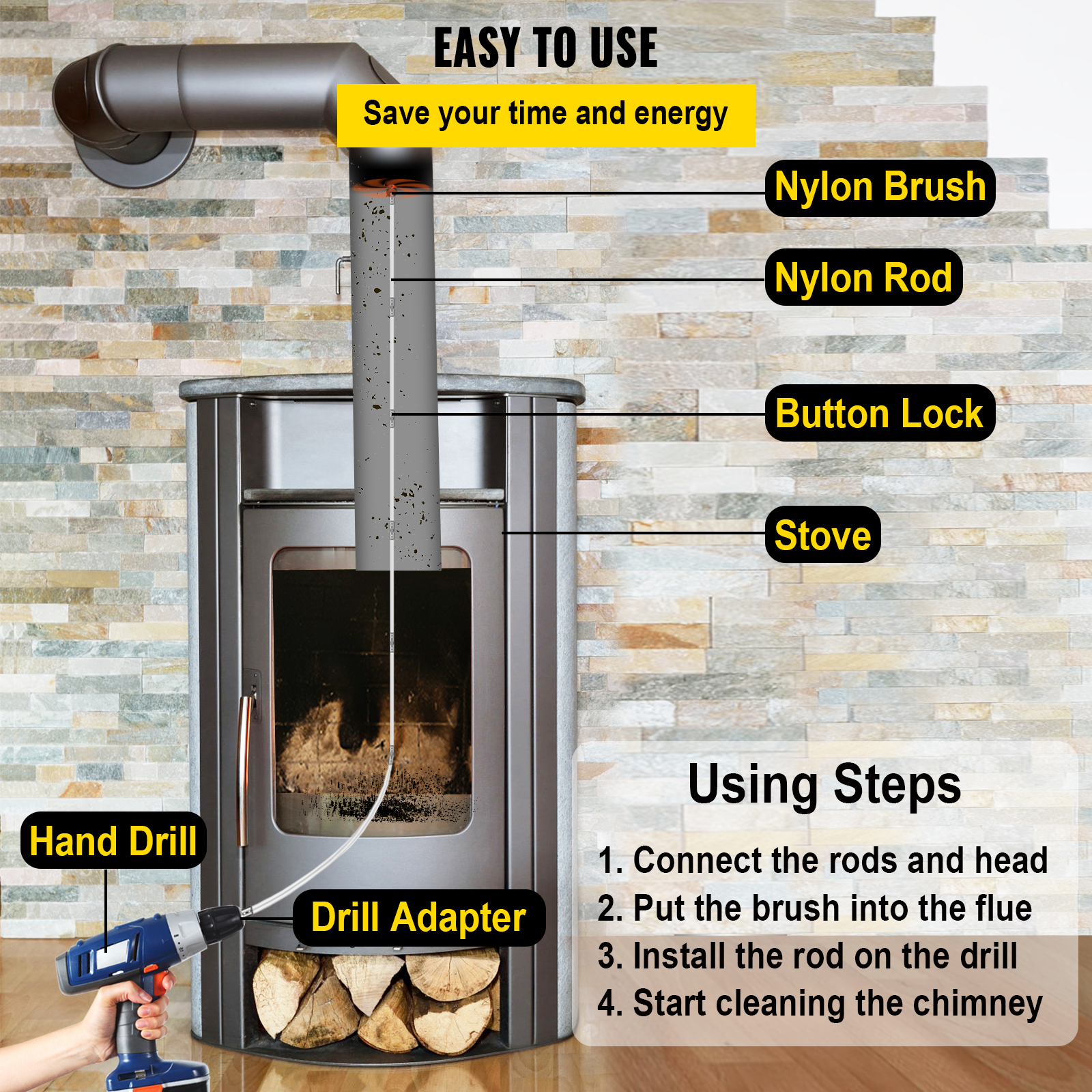 EASY TO USE

Save your time and energy

Nylon Brush

Nylon Rod

Button Lock

Stove

Hand Drill

Drill Adapter

Using Steps

1. Connect the rods and head
2. Put the brush into the flue
3. Install the rod on the drill
4. Start cleaning the chimney