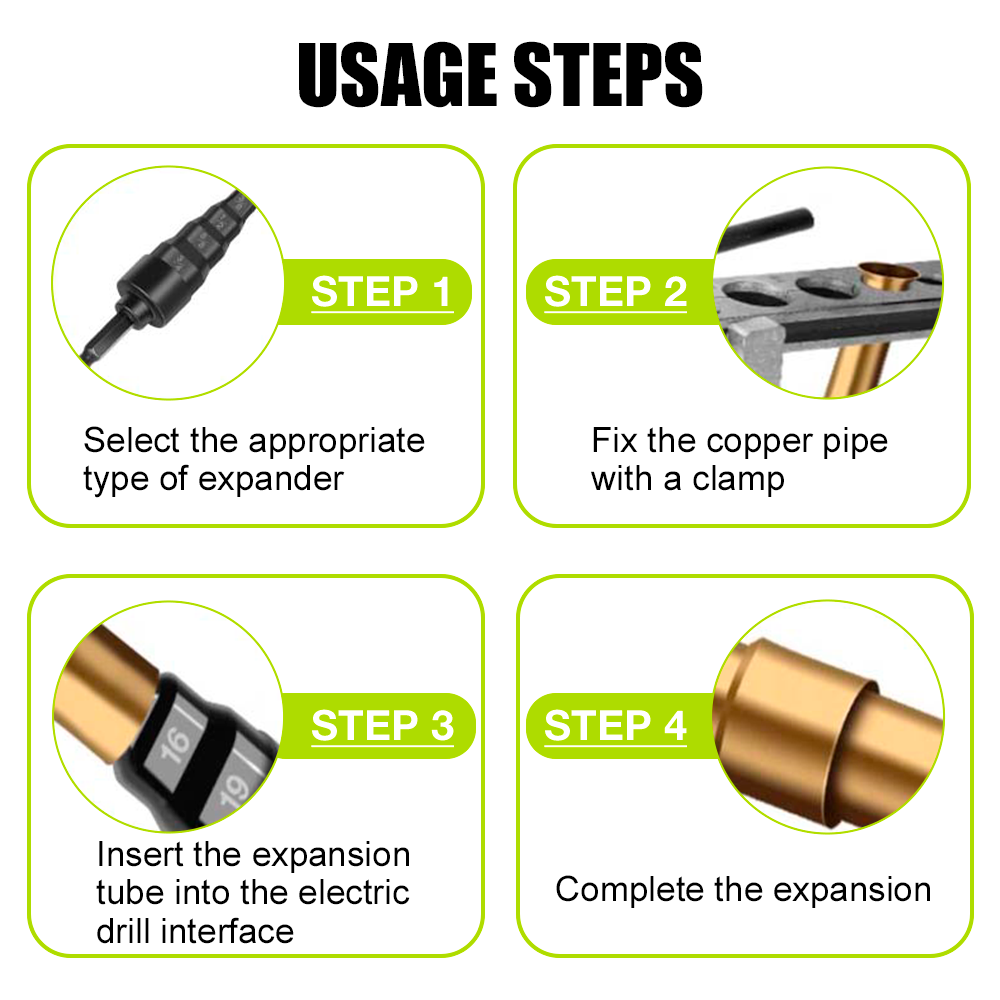 USAGE STEPS

STEP 1

Select the appropriate type of expander

STEP 2

Fix the copper pipe with a clamp

16

19

STEP 3

Insert the expansion tube into the electric drill interface

STEP 4

Complete the expansion