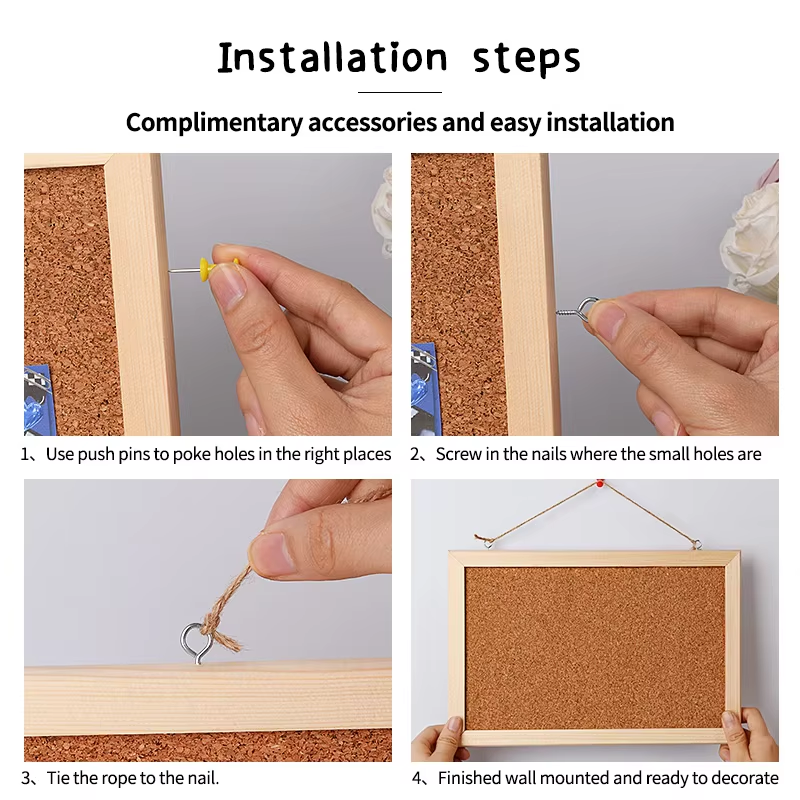 Installation steps

Complimentary accessories and easy installation

1、Use push pins to poke holes in the right places

2、Screw in the nails where the small holes are

3、Tie the rope to the nail.

4、Finished wall mounted and ready to decorate