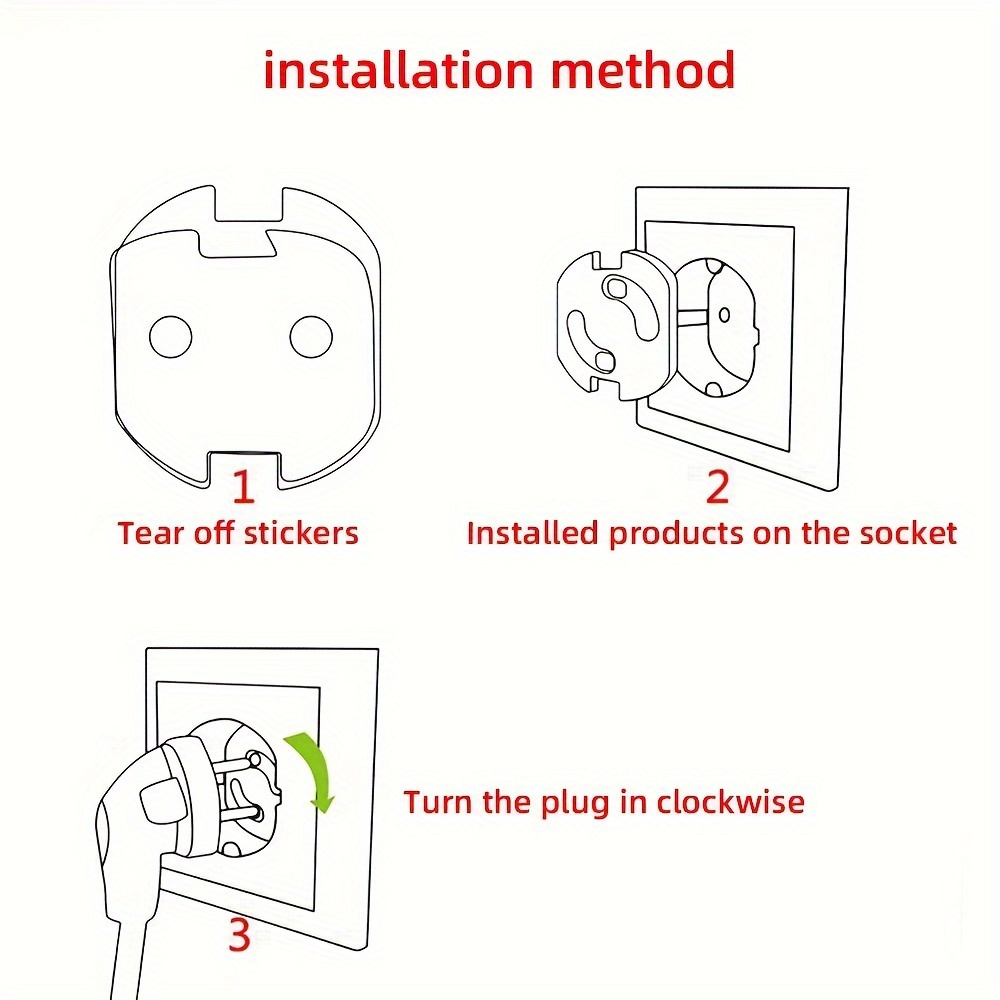 installation method

1
Tear off stickers

2
Installed products on the socket

Turn the plug in clockwise

3