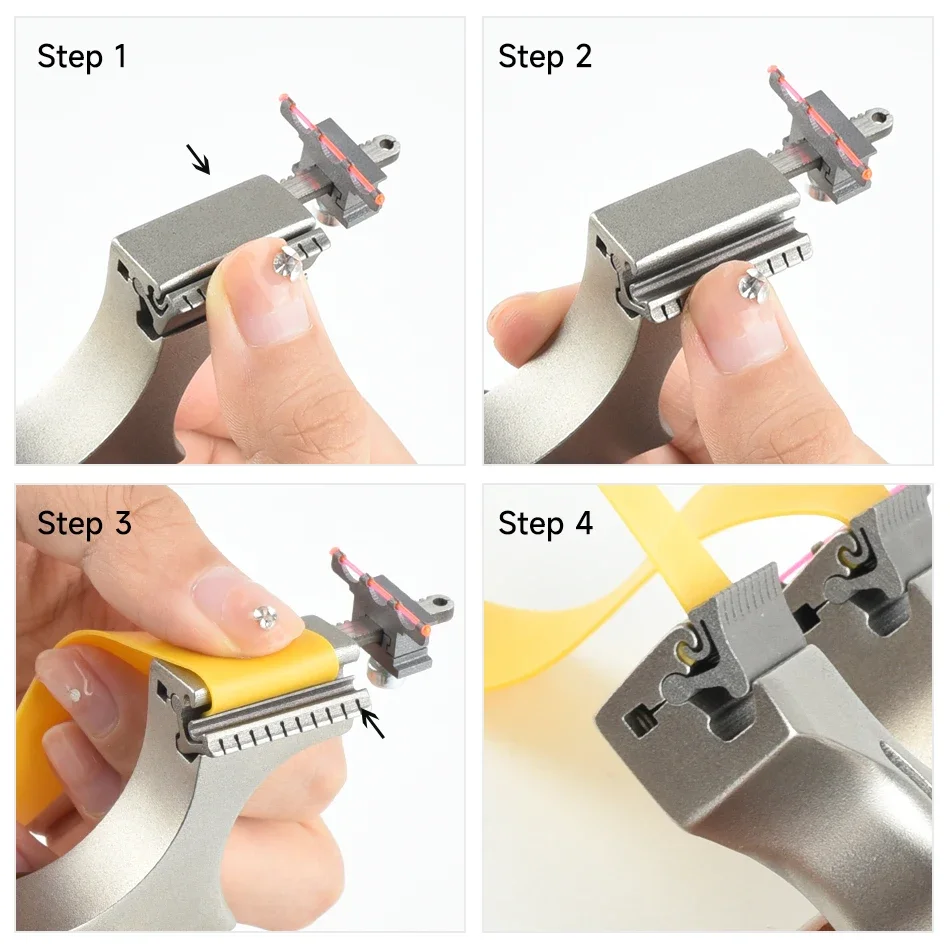 Step 1

Step 2

Step 3

Step 4