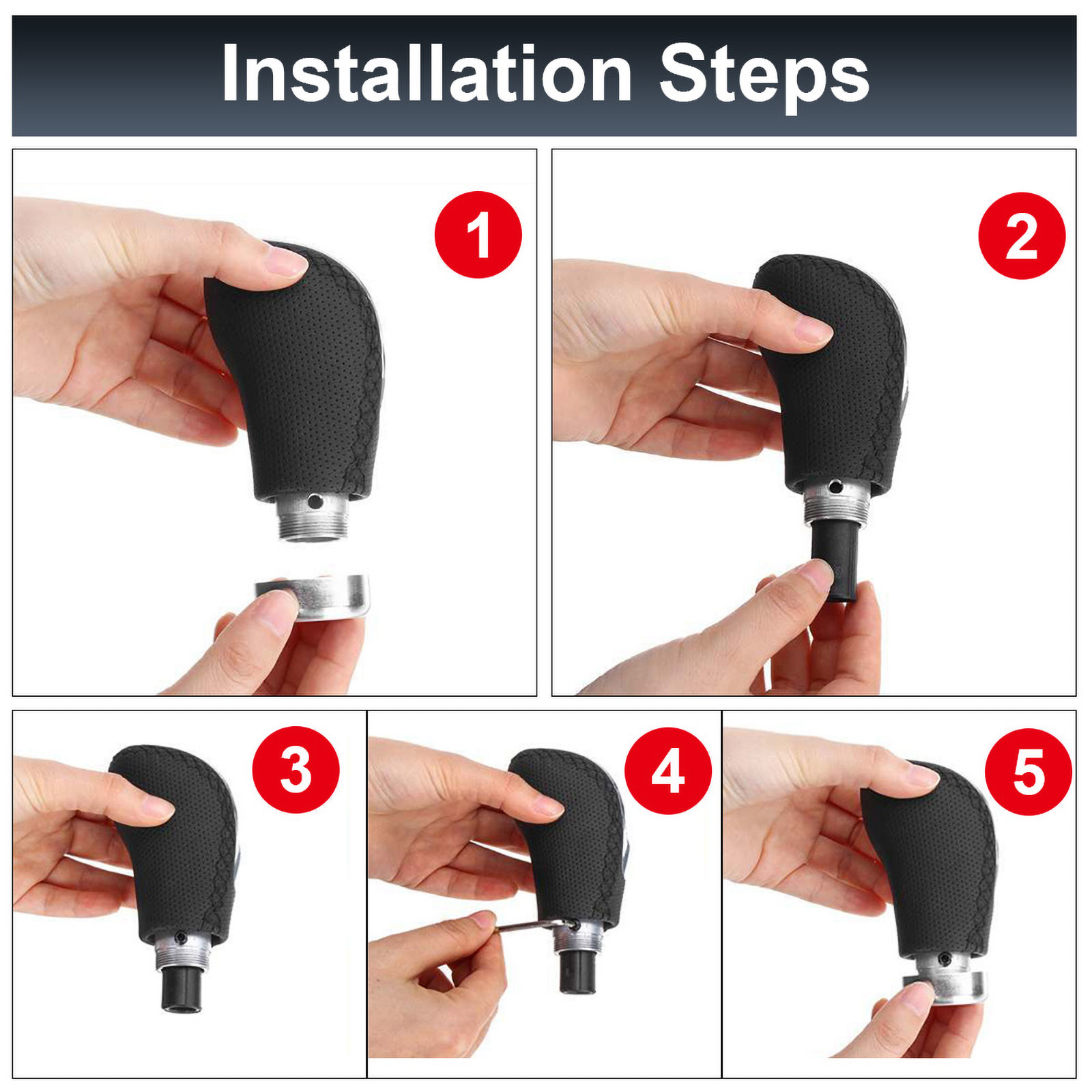 Installation Steps

1

2

3

4

5