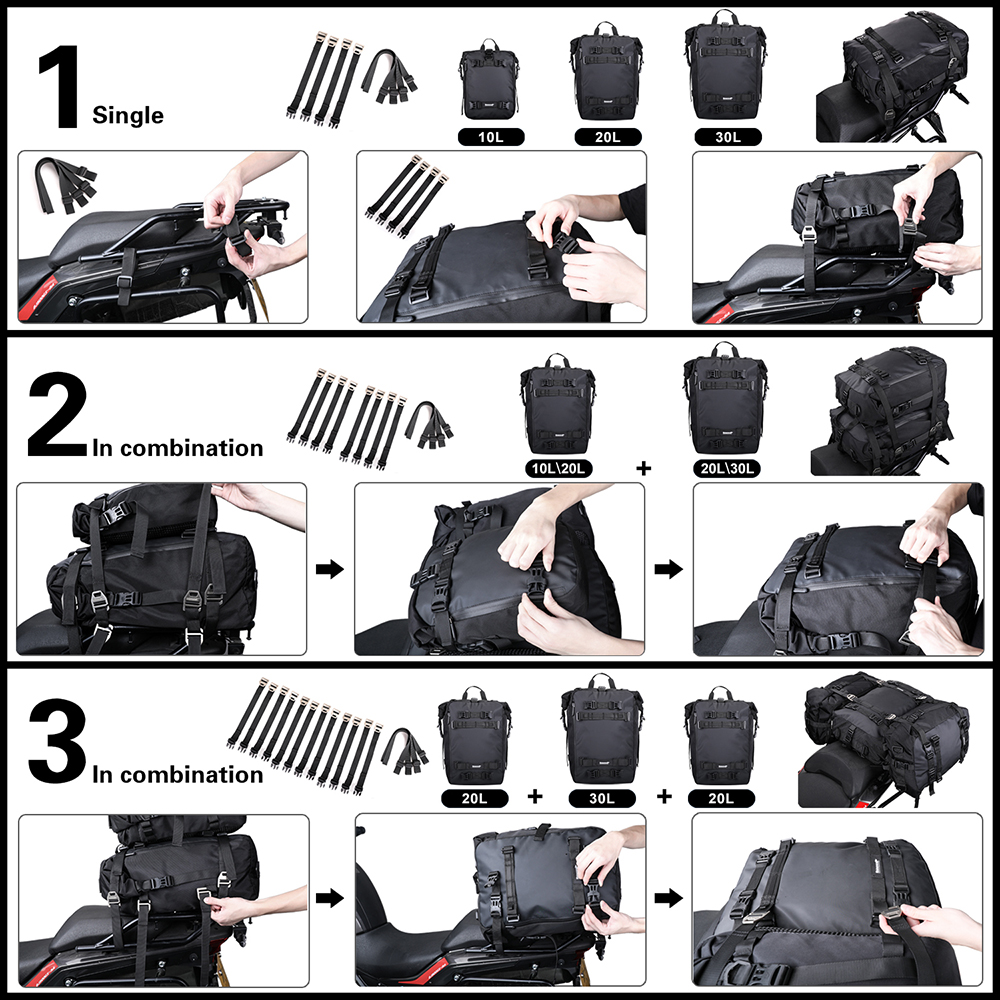 1 Single

10L

20L

30L

2 In combination

10L\20L

+

20L\30L

3 In combination

20L

+

30L

+

20L