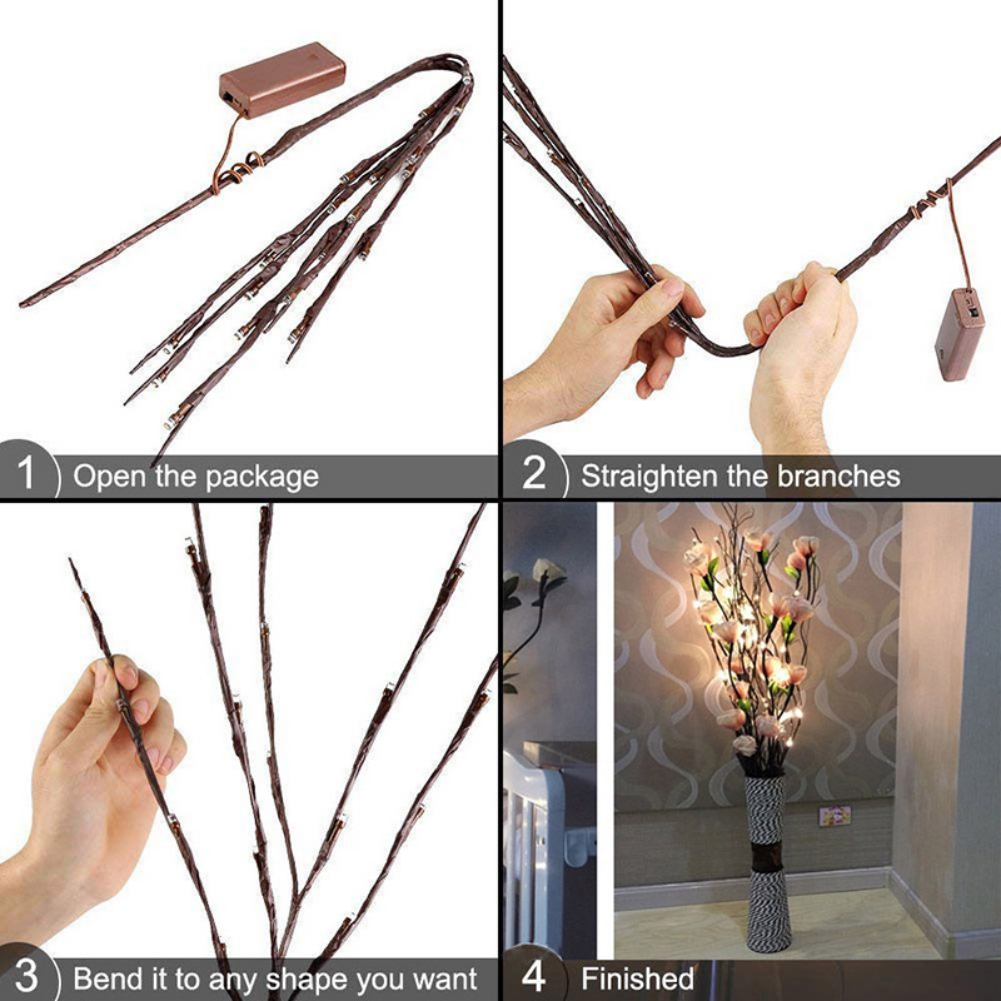 1 Open the package

2 Straighten the branches

3 Bend it to any shape you want

4 Finished