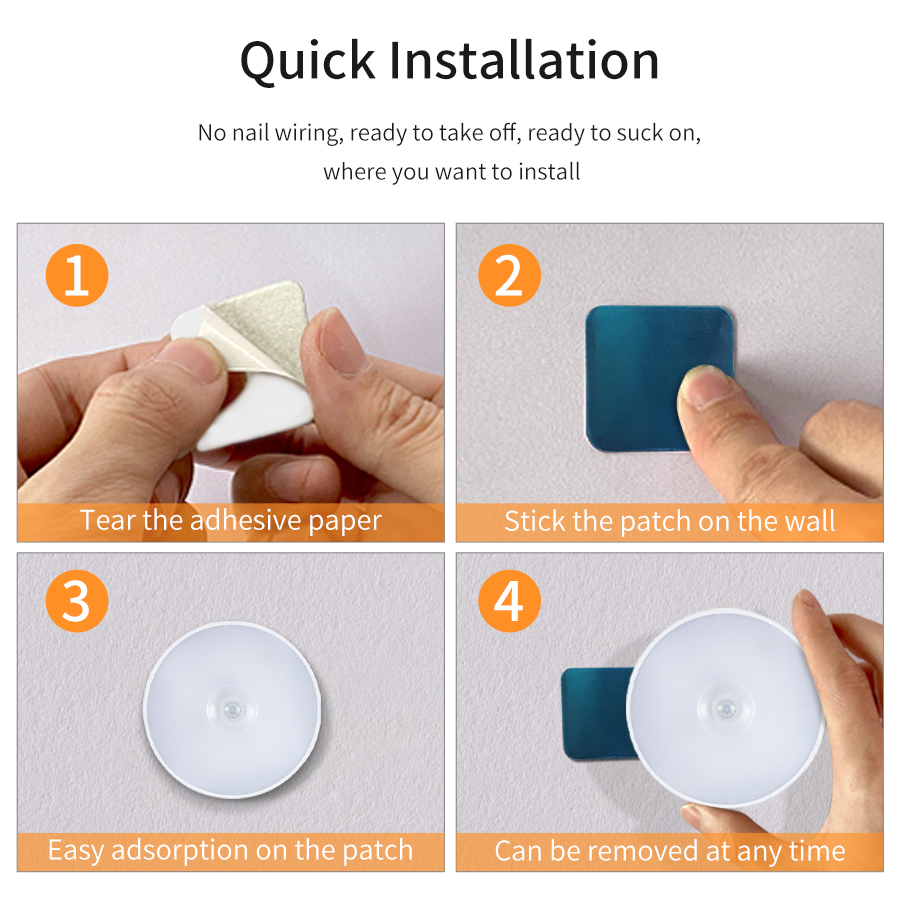 Quick Installation

No nail wiring, ready to take off, ready to suck on, where you want to install

1
Tear the adhesive paper

2
Stick the patch on the wall

3
Easy adsorption on the patch

4
Can be removed at any time