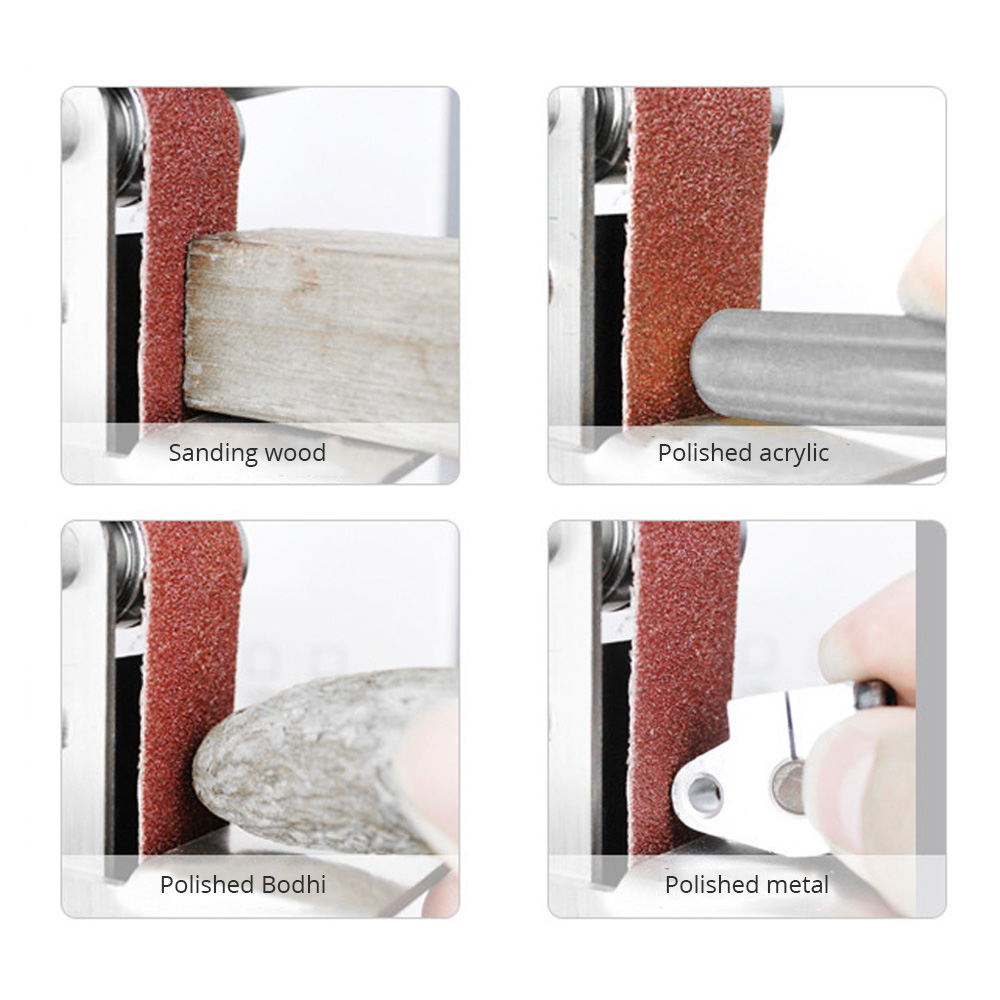 Sanding wood

Polished acrylic

Polished Bodhi

Polished metal