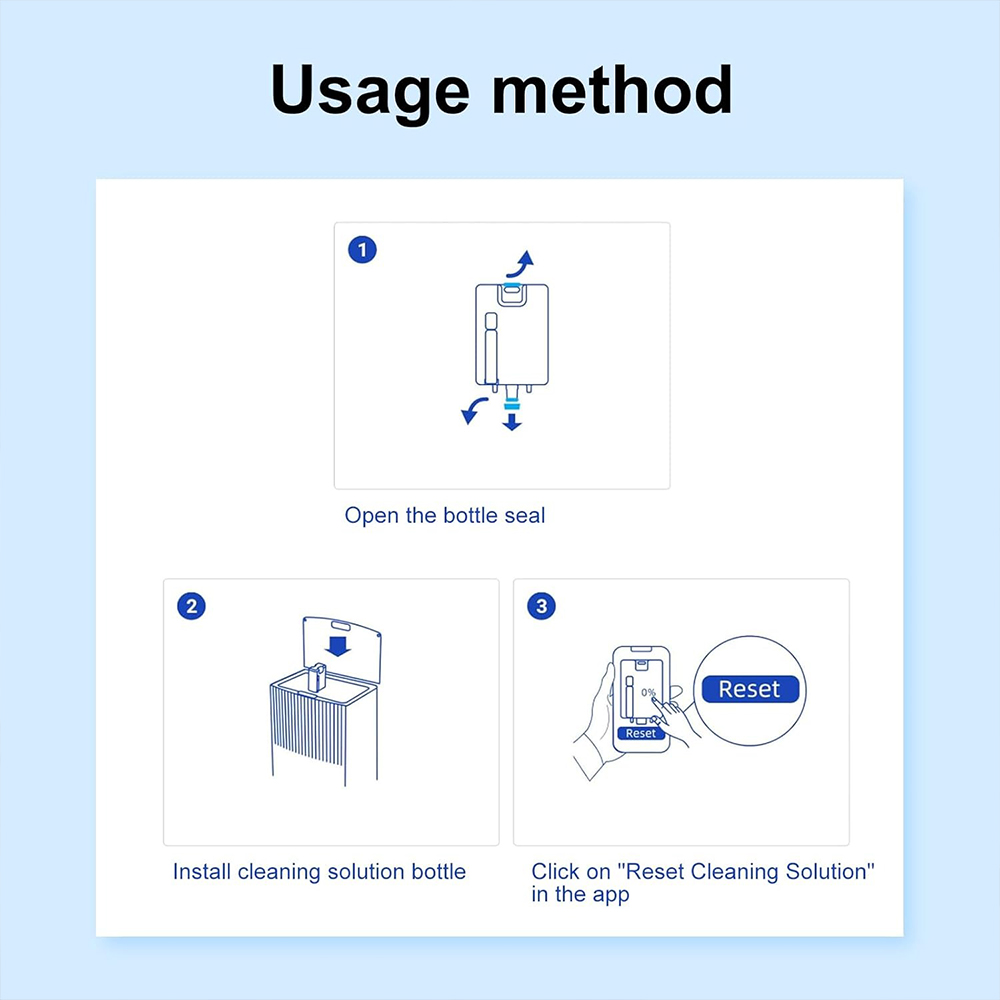 Usage method

1

Open the bottle seal

2

Install cleaning solution bottle

3

0%

Reset

Reset

Click on "Reset Cleaning Solution" in the app