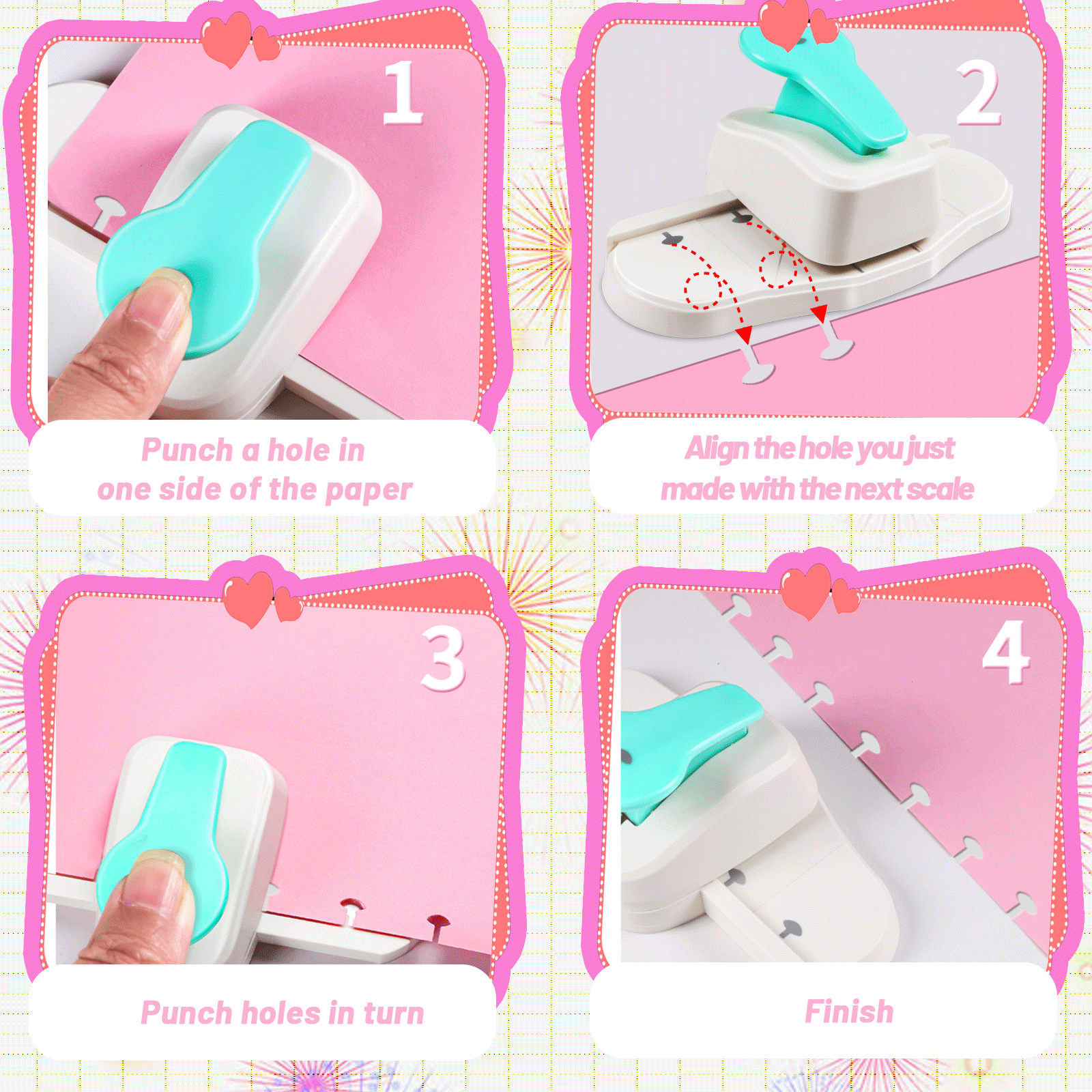 1

Punch a hole in one side of the paper

2

Align the hole you just made with the next scale

3

Punch holes in turn

4

Finish