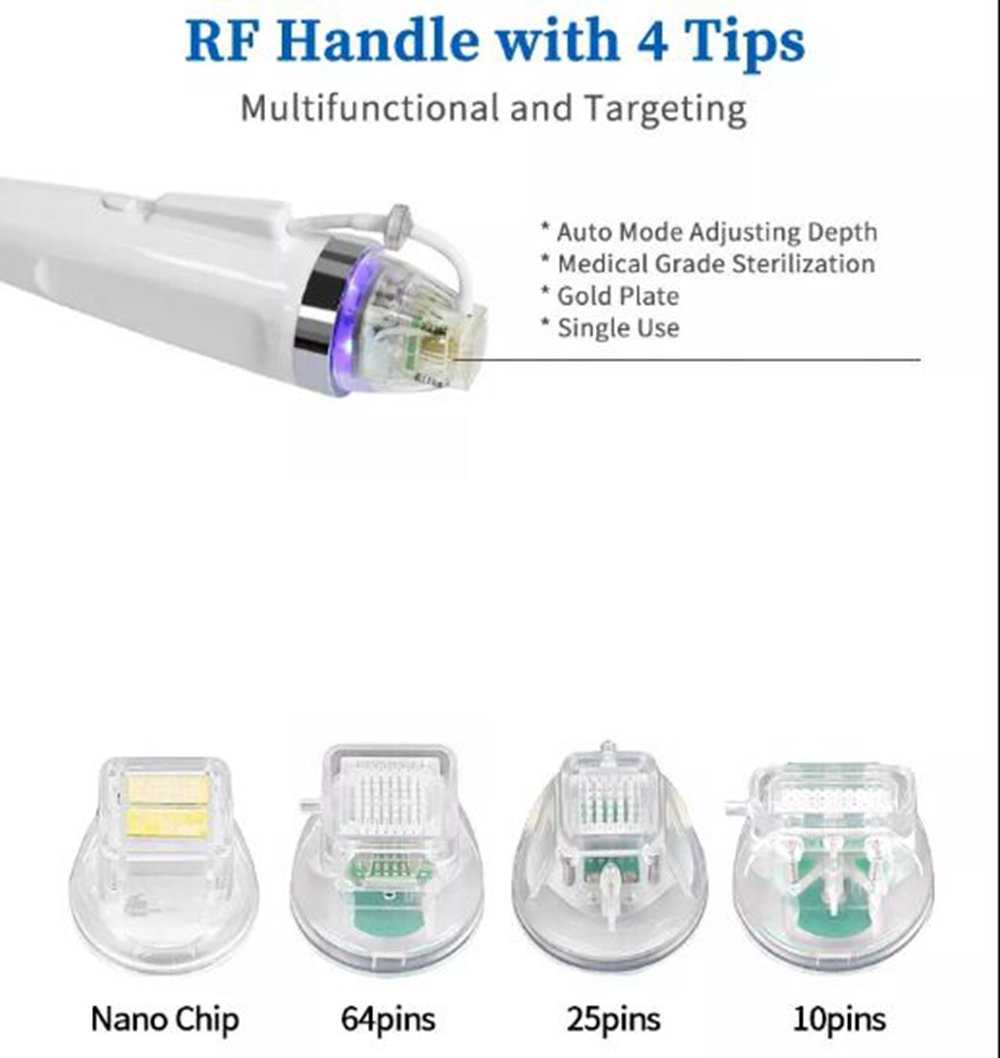 RF Handle with 4 Tips

Multifunctional and Targeting

* Auto Mode Adjusting Depth
* Medical Grade Sterilization
* Gold Plate
* Single Use

Nano Chip

64pins

25pins

10pins