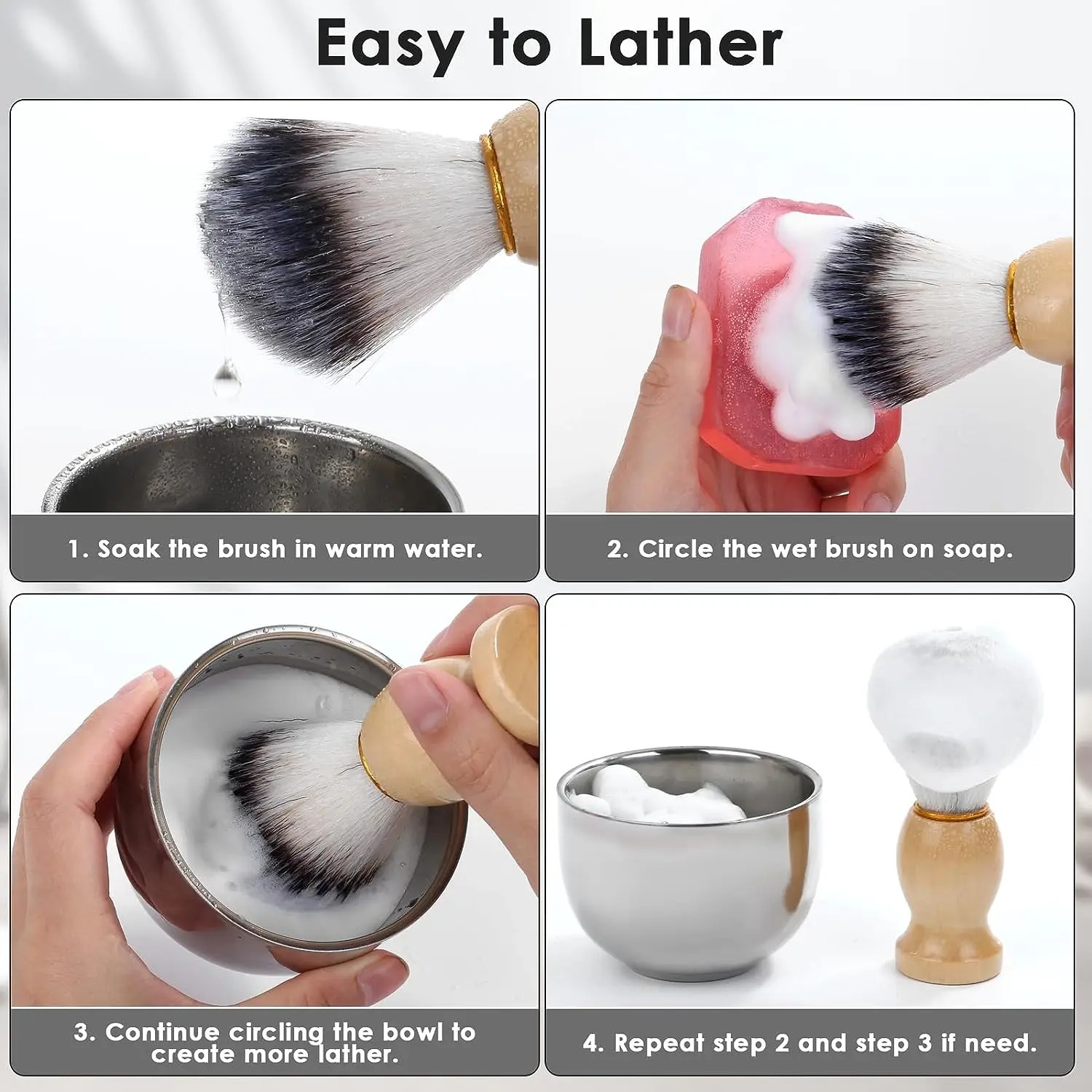 Easy to Lather

1. Soak the brush in warm water.

2. Circle the wet brush on soap.

3. Continue circling the bowl to create more lather.

4. Repeat step 2 and step 3 if need.