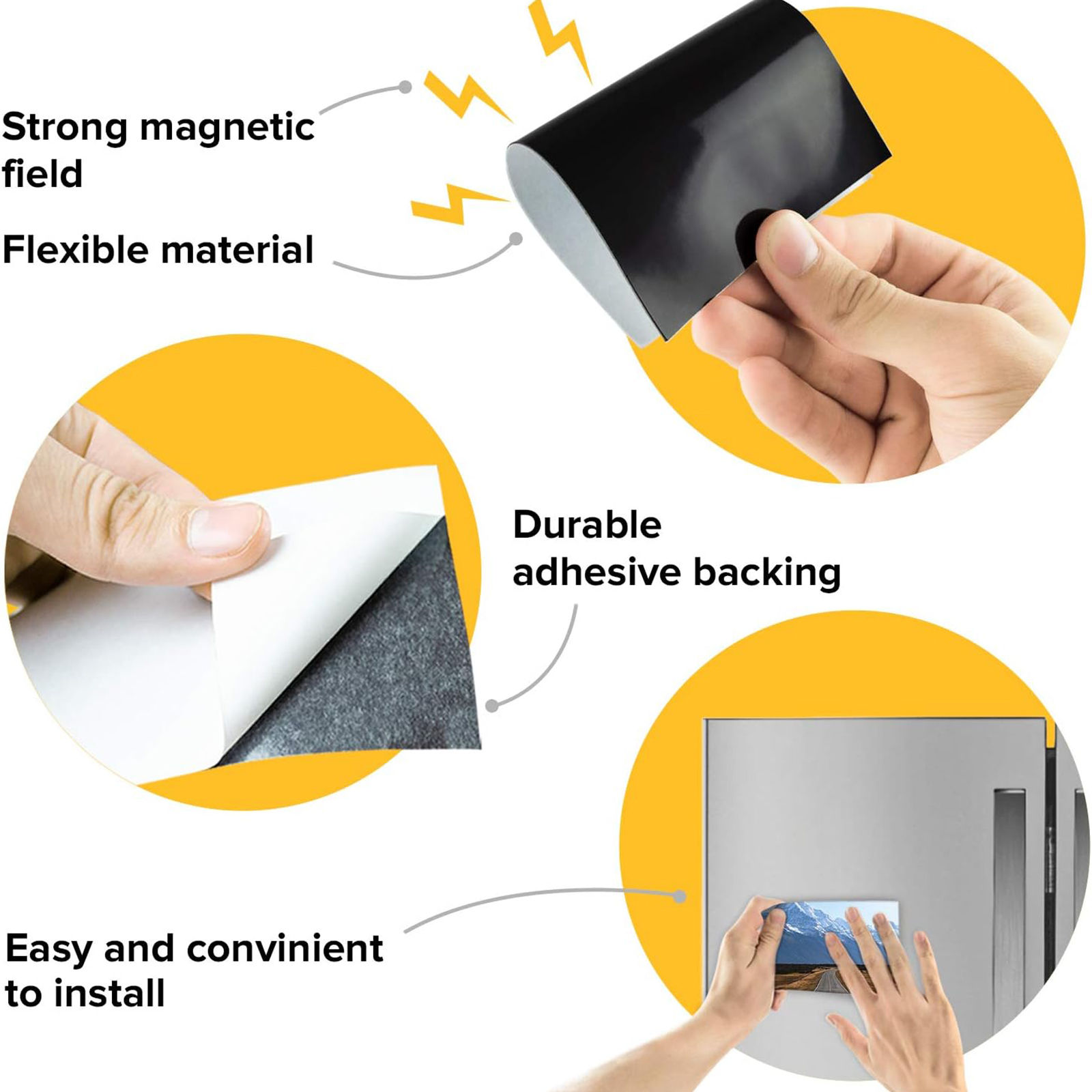 Strong magnetic field

Flexible material

Durable adhesive backing

Easy and convinient to install