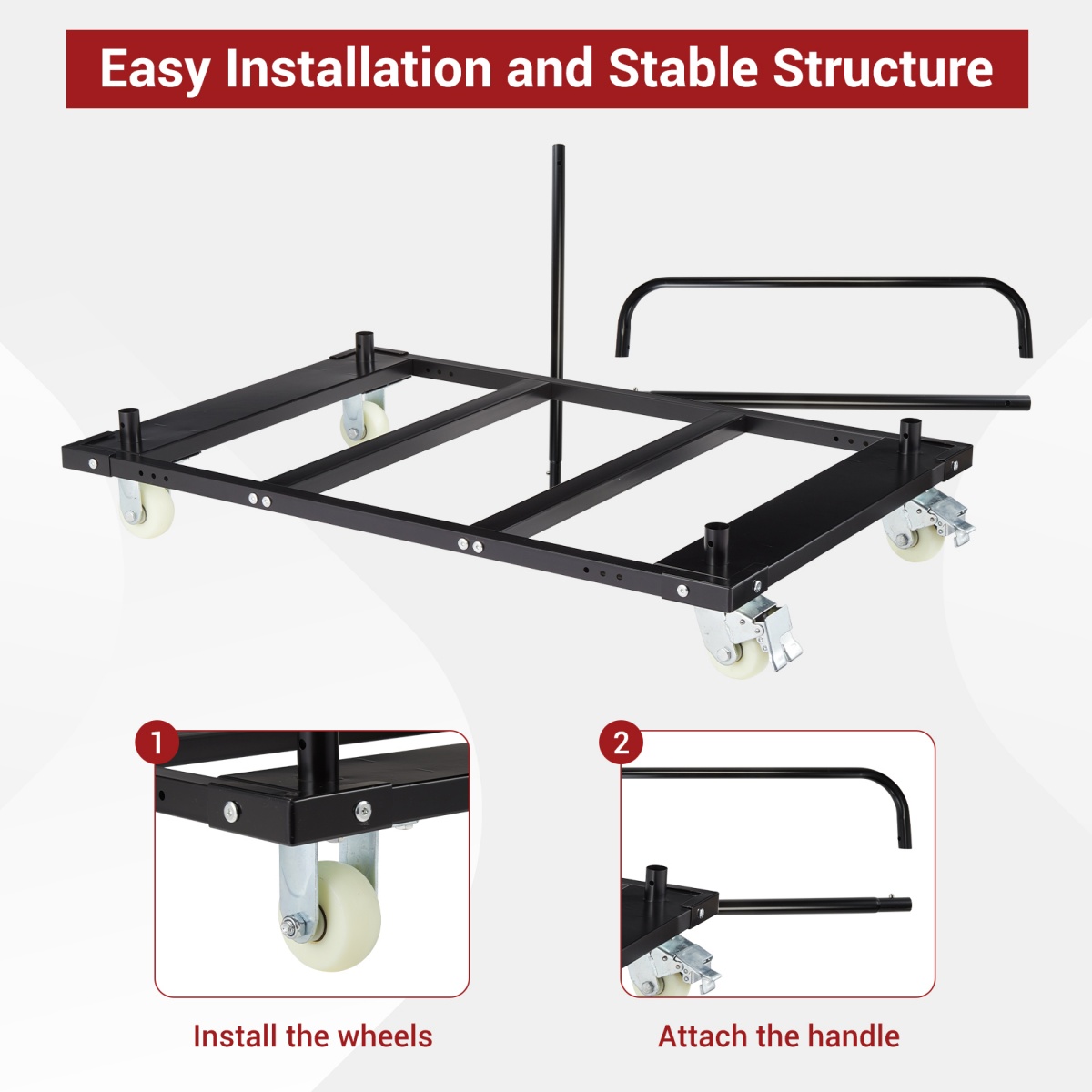 Easy Installation and Stable Structure

1

Install the wheels

2

Attach the handle