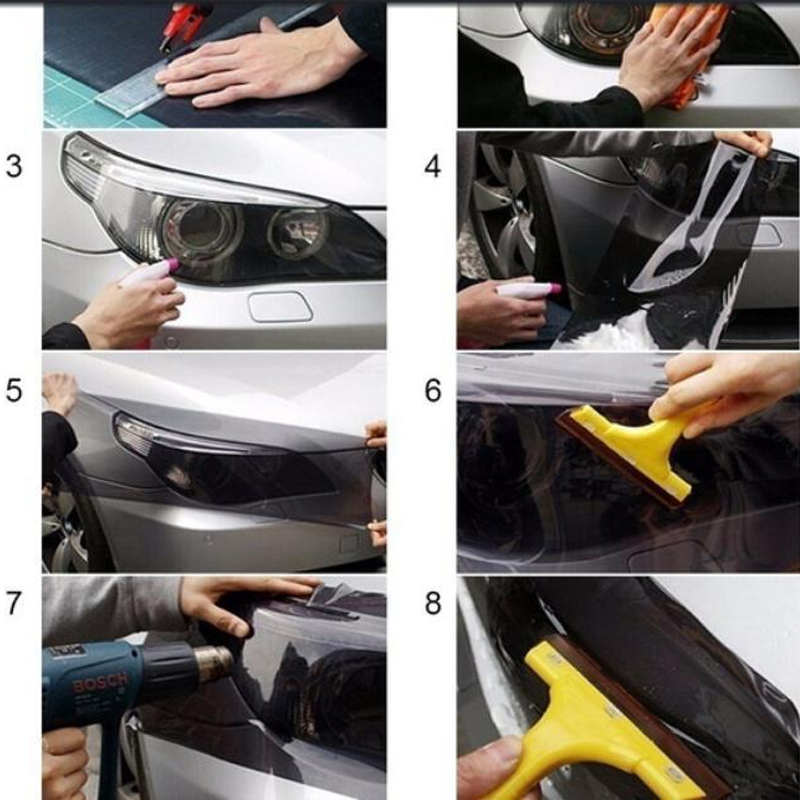 3

4

5

6

7

BOSCH

8