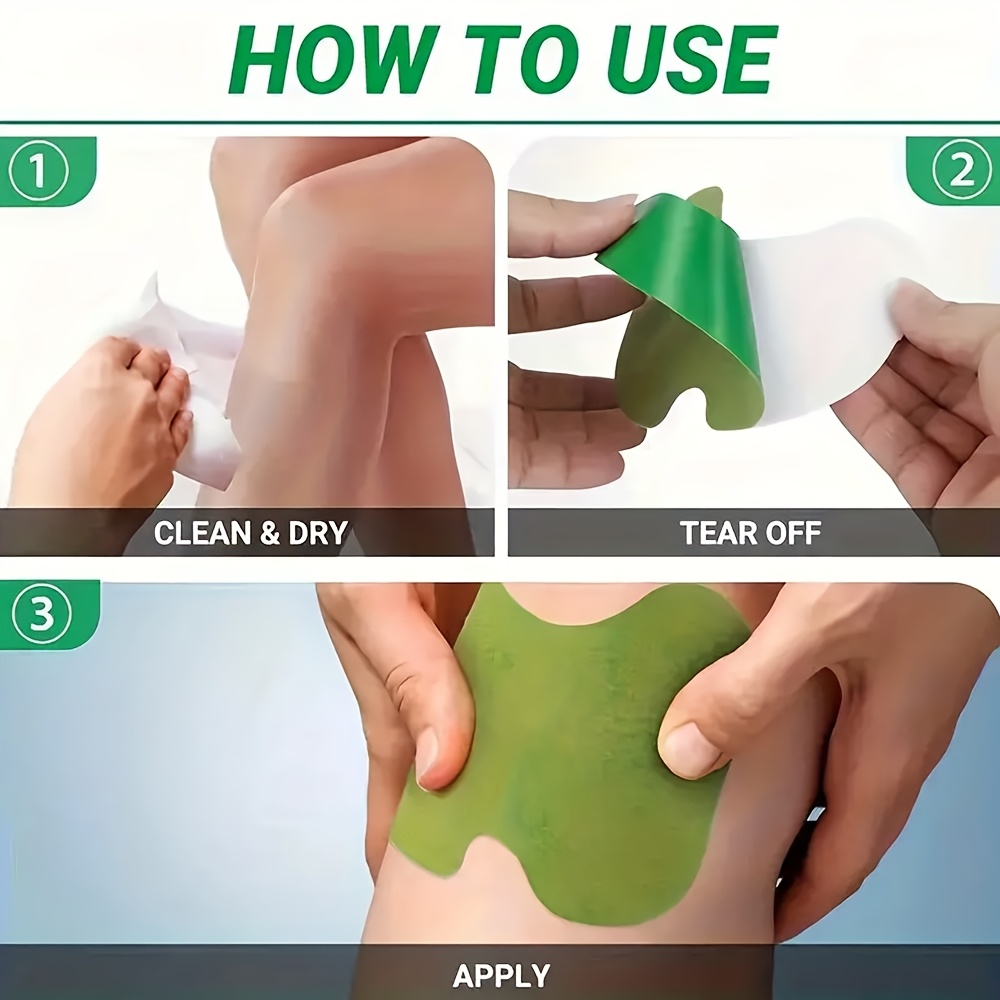 HOW TO USE

①

CLEAN & DRY

②

TEAR OFF

③

APPLY