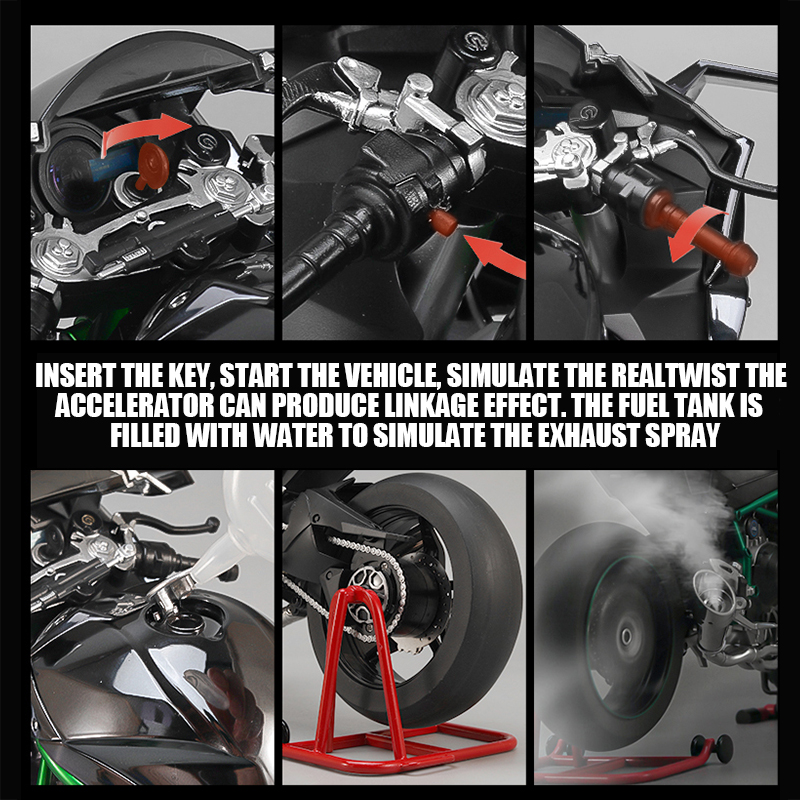 INSERT THE KEY, START THE VEHICLE, SIMULATE THE REALTWIST THE ACCELERATOR CAN PRODUCE LINKAGE EFFECT. THE FUEL TANK IS FILLED WITH WATER TO SIMULATE THE EXHAUST SPRAY