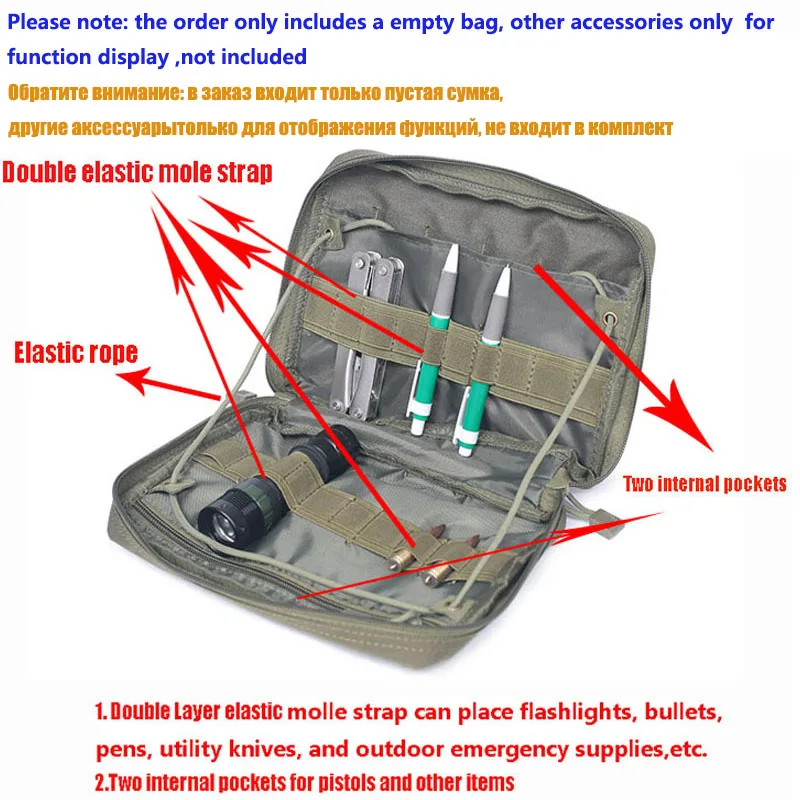 Please note: the order only includes a empty bag, other accessories only for function display ,not included

Обратите внимание: в заказ входит только пустая сумка, другие аксессуарытолько для отображения функций, не входит в комплект

Double elastic mole strap

Elastic rope

Two internal pockets

1. Double Layer elastic molle strap can place flashlights, bullets, pens, utility knives, and outdoor emergency supplies,etc.

2.Two internal pockets for pistols and other items